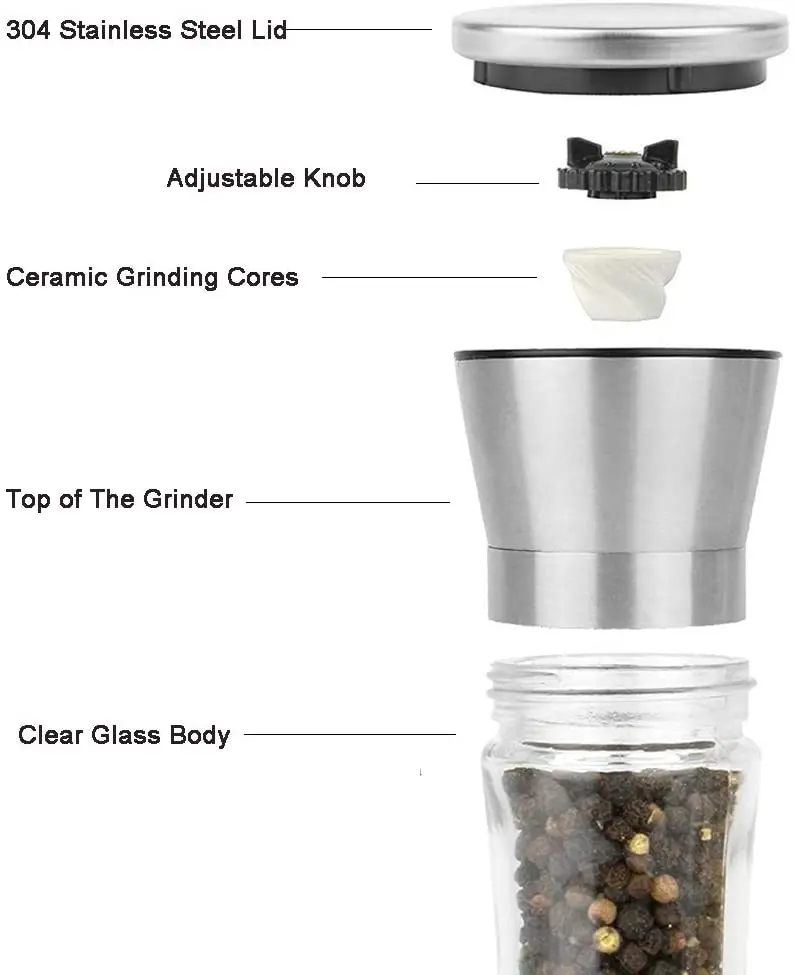 304 Stainless Steel Lid

Adjustable Knob

Ceramic Grinding Cores

Top of The Grinder

Clear Glass Body