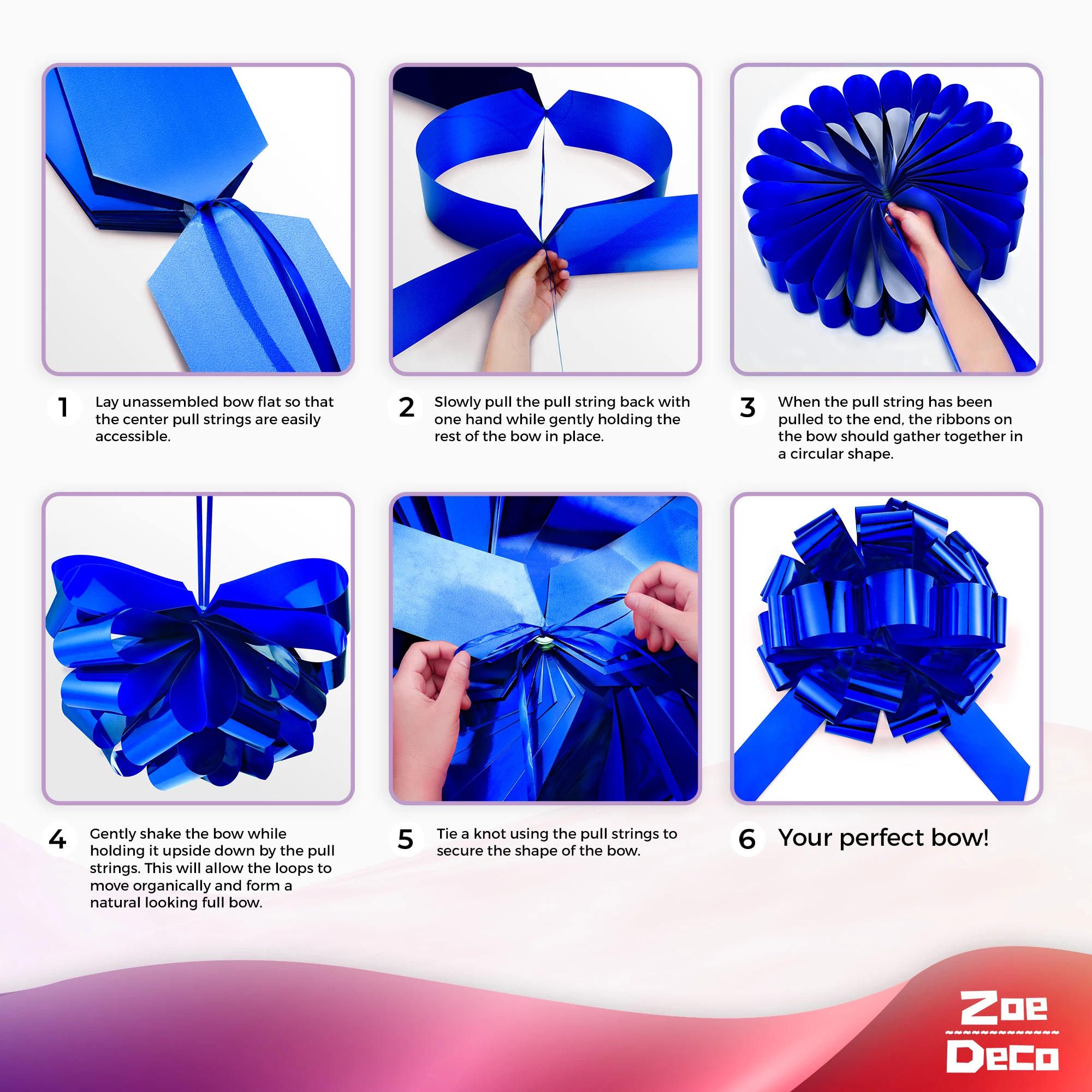 1 Lay unassembled bow flat so that the center pull strings are easily accessible.

2 Slowly pull the pull string back with one hand while gently holding the rest of the bow in place.

3 When the pull string has been pulled to the end, the ribbons on the bow should gather together in a circular shape.

4 Gently shake the bow while holding it upside down by the pull strings. This will allow the loops to move organically and form a natural looking full bow.

5 Tie a knot using the pull strings to secure the shape of the bow.

6 Your perfect bow!

Zoe Deco