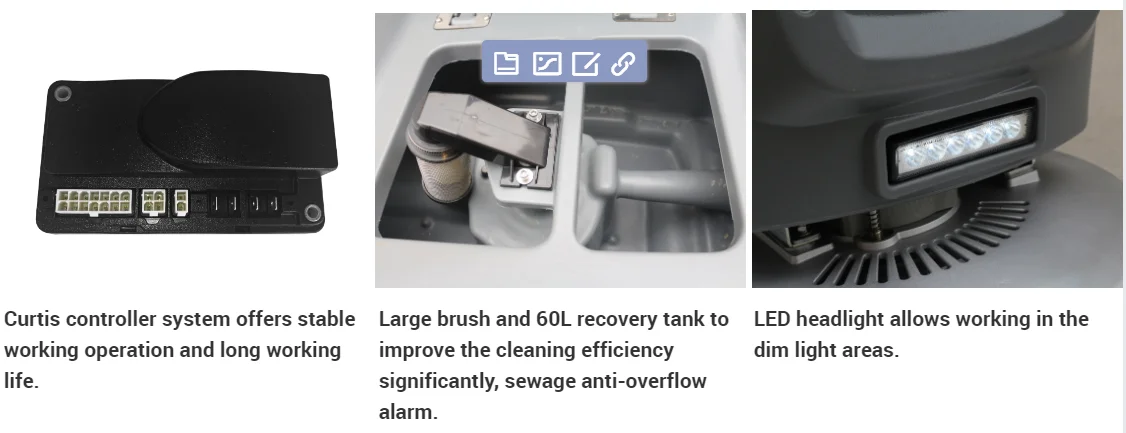 Curtis controller system offers stable working operation and long working life.

Large brush and 60L recovery tank to improve the cleaning efficiency significantly, sewage anti-overflow alarm.

LED headlight allows working in the dim light areas.