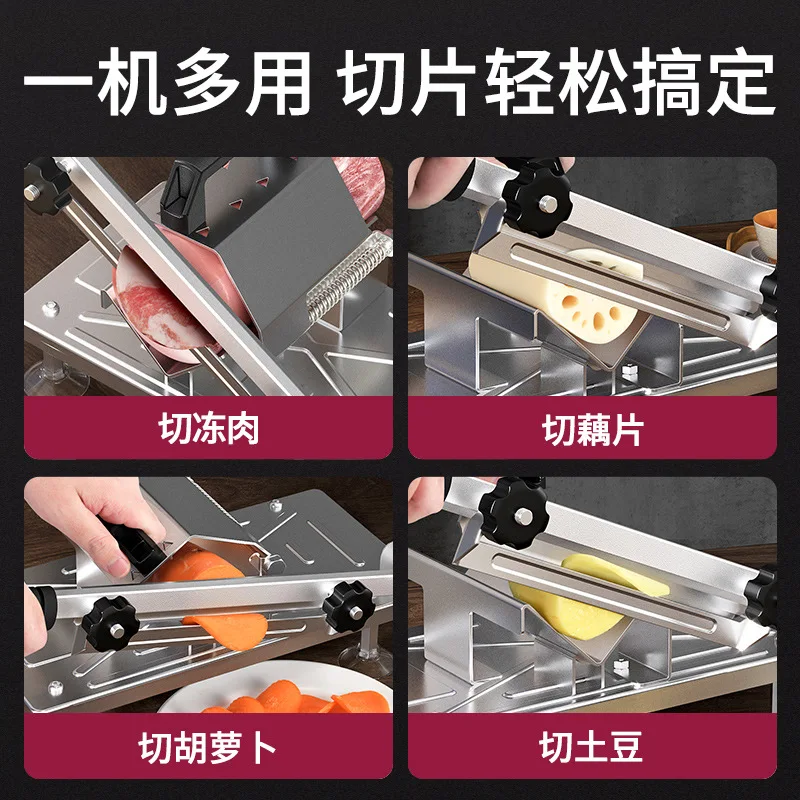 一机多用 切片轻松搞定

切冻肉

切藕片

切胡萝卜

切土豆