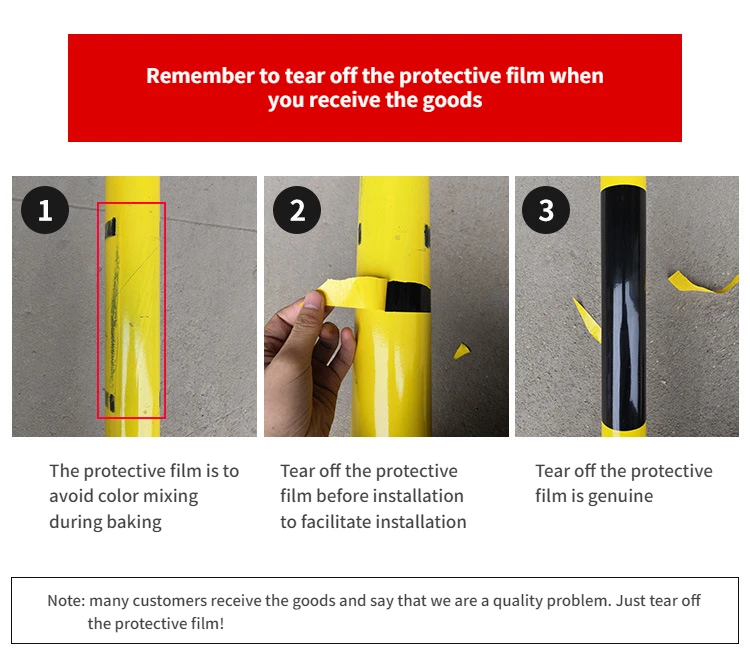 Remember to tear off the protective film when you receive the goods

1

2

3

The protective film is to avoid color mixing during baking

Tear off the protective film before installation to facilitate installation

Tear off the protective film is genuine

Note: many customers receive the goods and say that we are a quality problem. Just tear off the protective film!