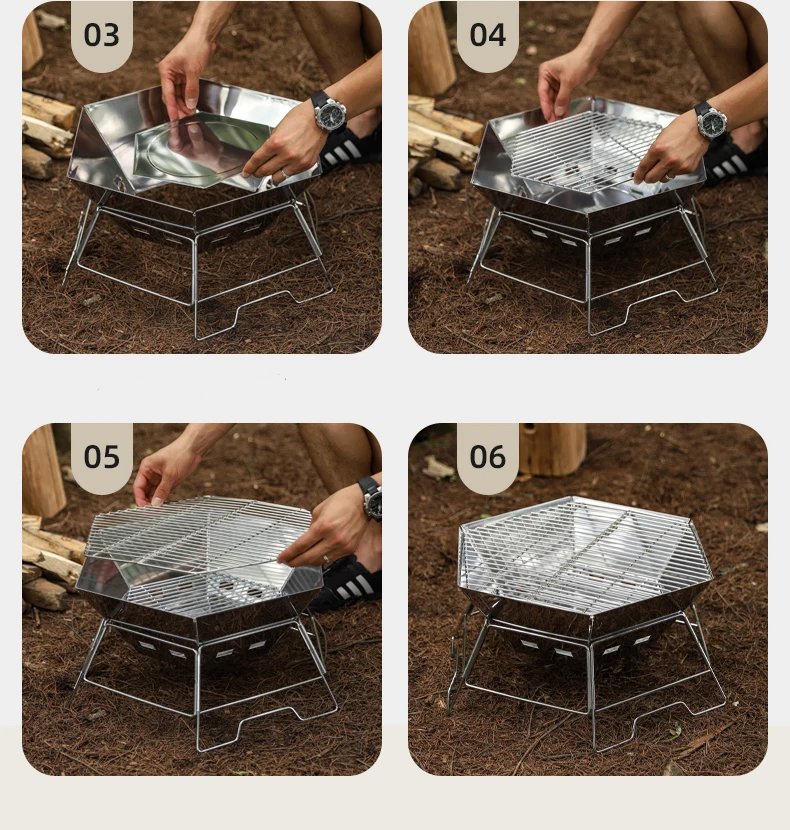 03

04

05

06