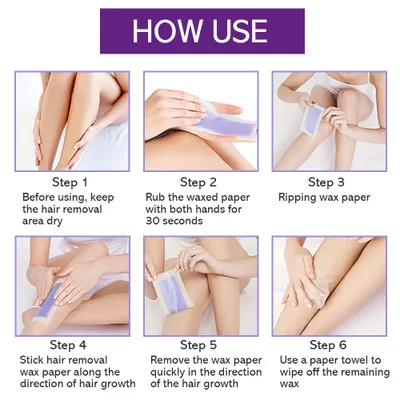 HOW USE

Step 1
Before using, keep the hair removal area dry

Step 2
Rub the waxed paper with both hands for 30 seconds

Step 3
Ripping wax paper

Step 4
Stick hair removal wax paper along the direction of hair growth

Step 5
Remove the wax paper quickly in the direction of the hair growth

Step 6
Use a paper towel to wipe off the remaining wax