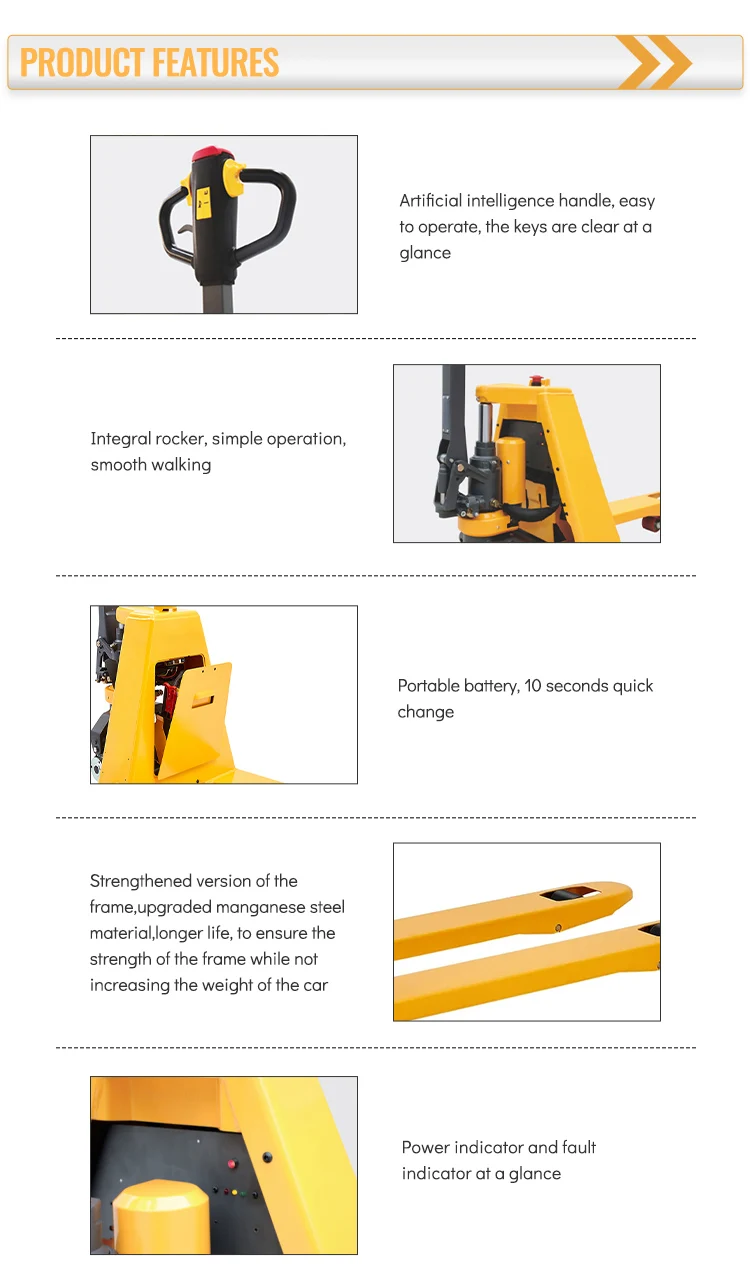 PRODUCT FEATURES

Artificial intelligence handle, easy to operate, the keys are clear at a glance

Integral rocker, simple operation, smooth walking

Portable battery, 10 seconds quick change

Strengthened version of the frame,upgraded manganese steel material,longer life, to ensure the strength of the frame while not increasing the weight of the car

Power indicator and fault indicator at a glance