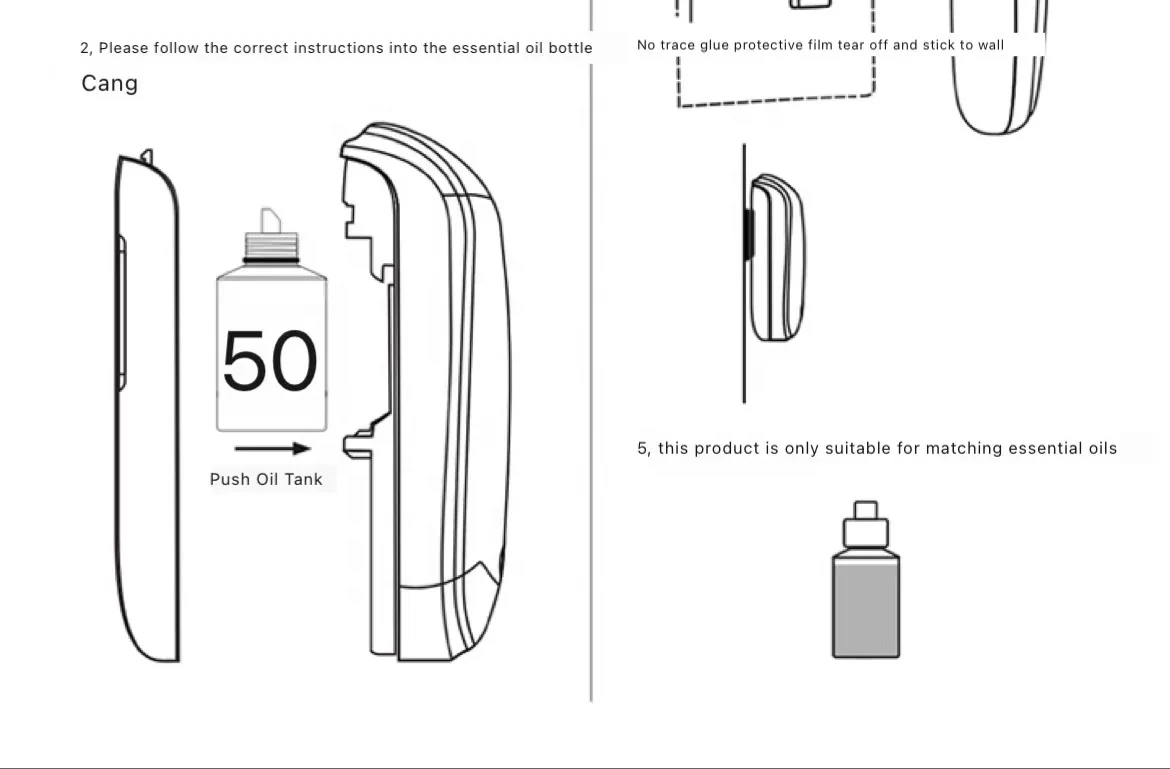 2, Please follow the correct instructions into the essential oil bottle Cang

50

Push Oil Tank

No trace glue protective film tear off and stick to wall

5, this product is only suitable for matching essential oils