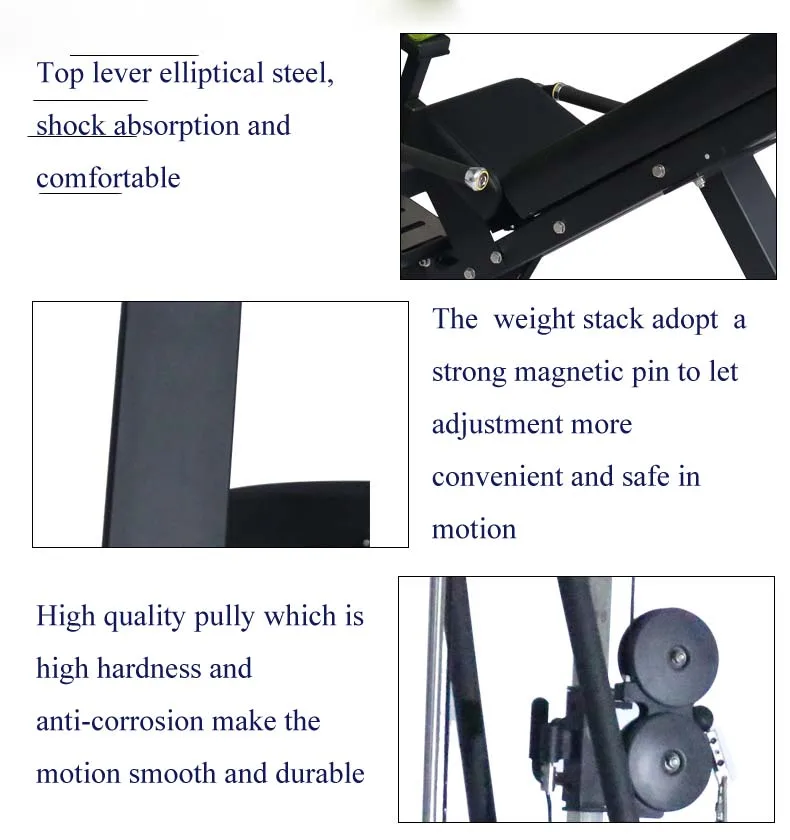 Top lever elliptical steel, shock absorption and comfortable

The weight stack adopt a strong magnetic pin to let adjustment more convenient and safe in motion

High quality pully which is high hardness and anti-corrosion make the motion smooth and durable