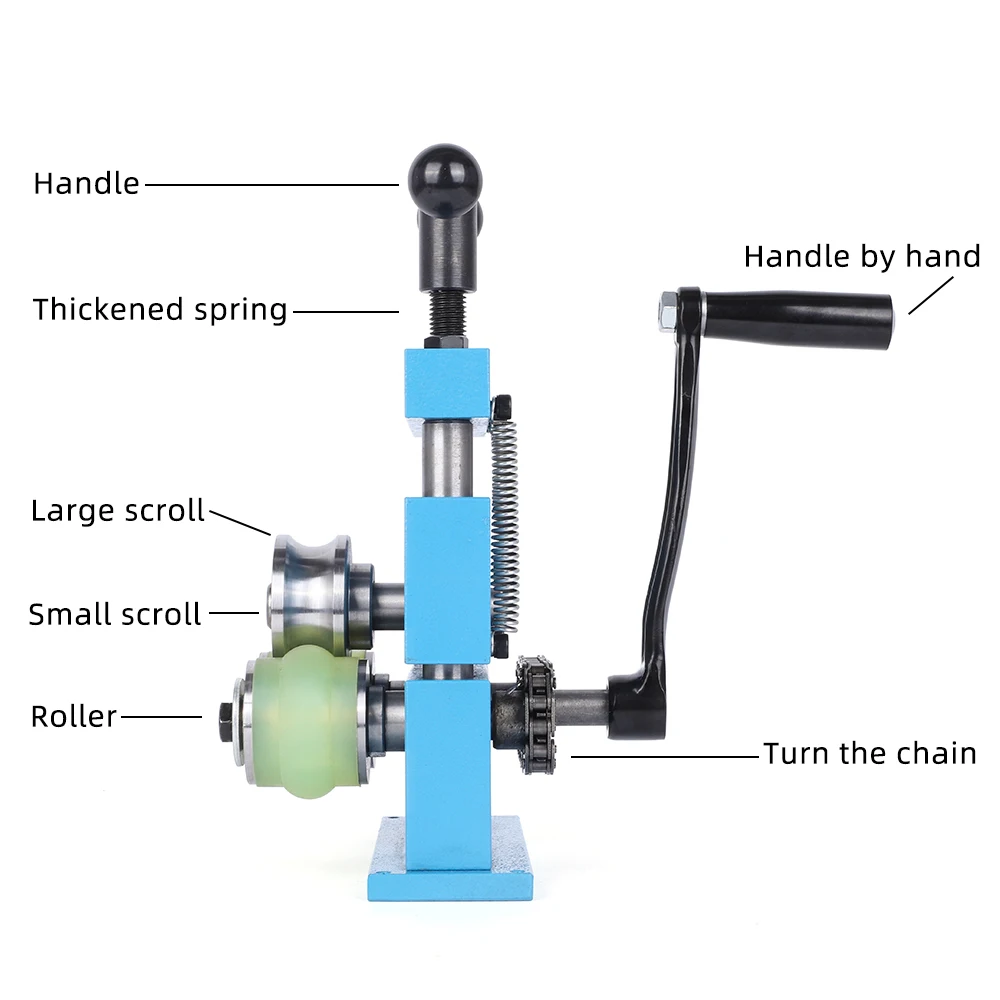 Handle
Thickened spring
Handle by hand
Large scroll
Small scroll
Roller
Turn the chain