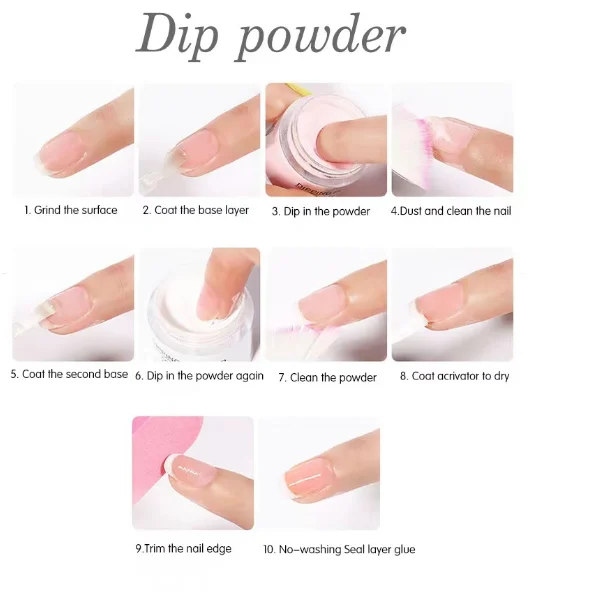 Dip powder

1. Grind the surface

2. Coat the base layer

3. Dip in the powder

4.Dust and clean the nail

5. Coat the second base

6. Dip in the powder again

7. Clean the powder

8. Coat acrivator to dry

9.Trim the nail edge

10. No-washing Seal layer glue