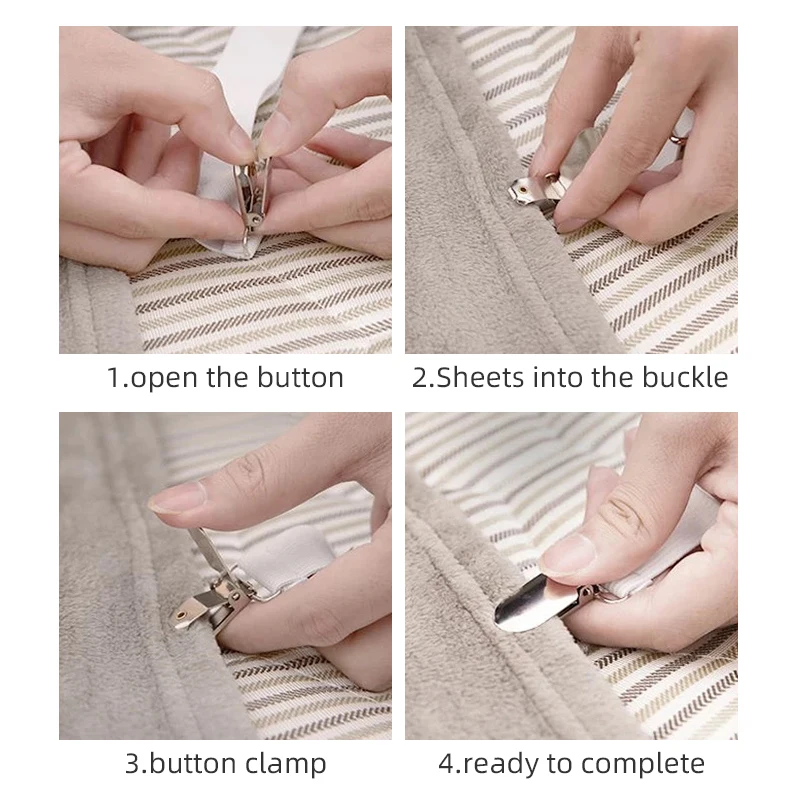 1.open the button

2.Sheets into the buckle

3.button clamp

4.ready to complete