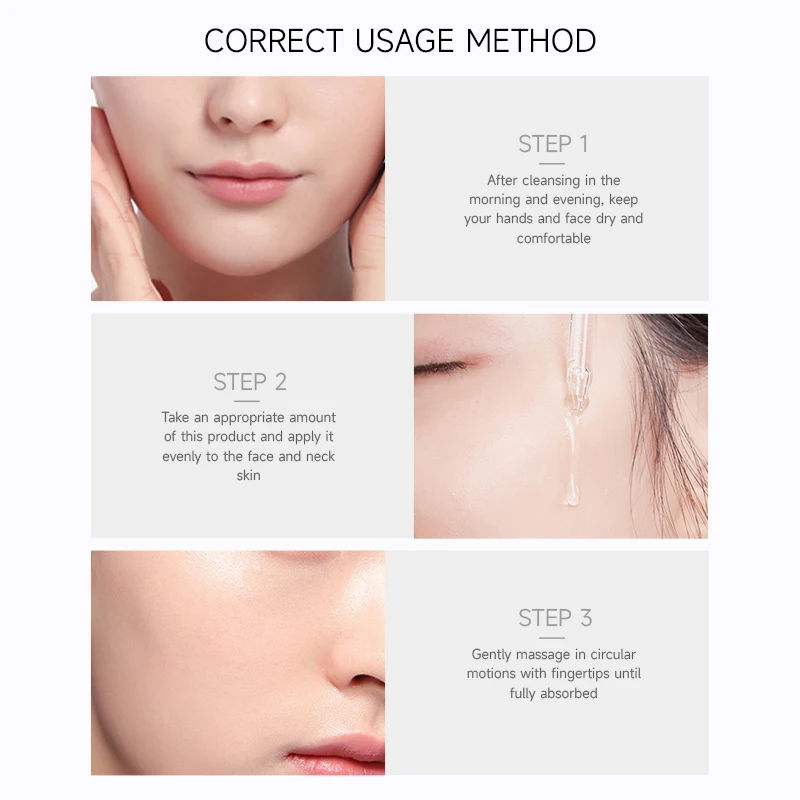 CORRECT USAGE METHOD

STEP 1

After cleansing in the morning and evening, keep your hands and face dry and comfortable

STEP 2

Take an appropriate amount of this product and apply it evenly to the face and neck skin

STEP 3

Gently massage in circular motions with fingertips until fully absorbed