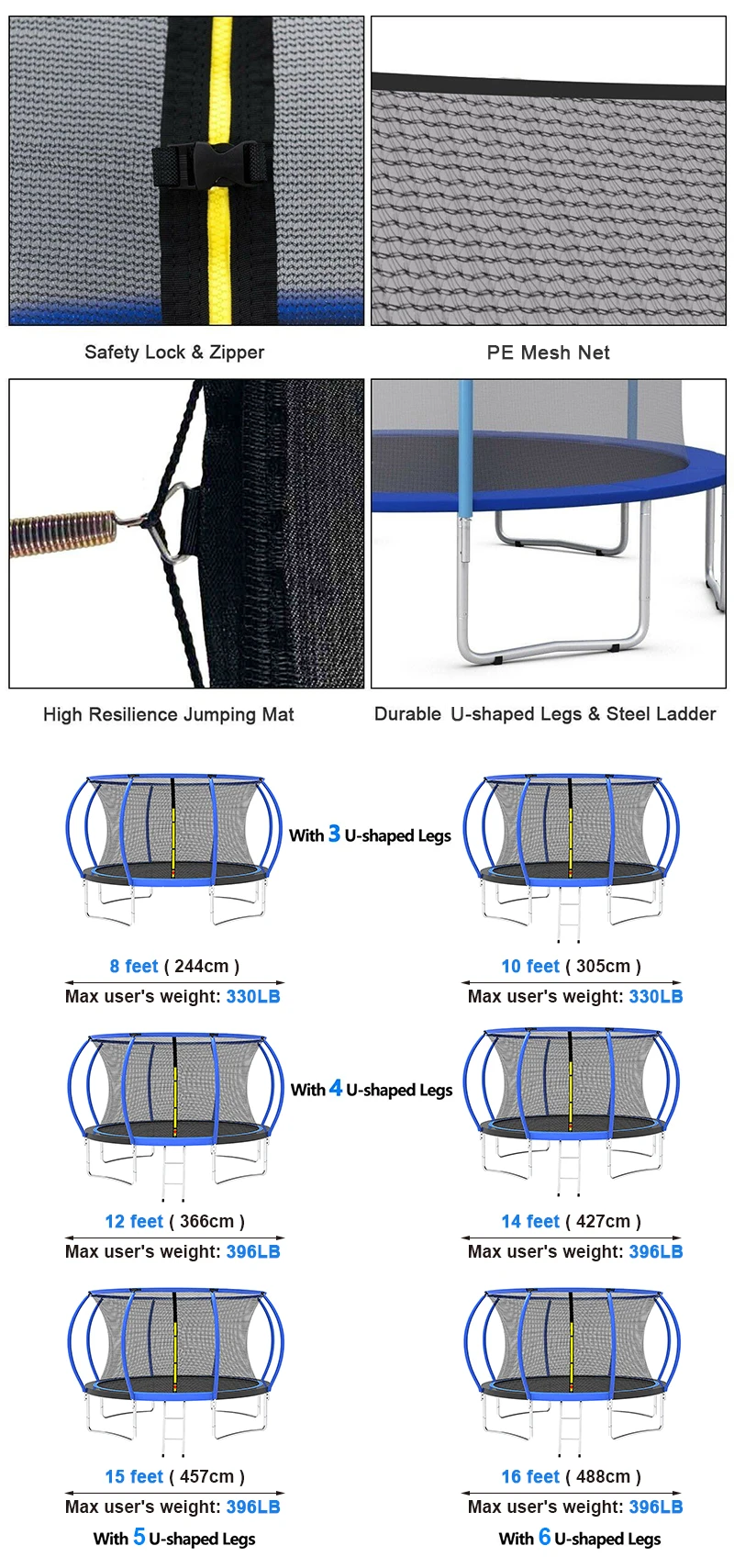 Safety Lock & Zipper

PE Mesh Net

High Resilience Jumping Mat

Durable U-shaped Legs & Steel Ladder

With 3 U-shaped Legs

8 feet ( 244cm )
Max user's weight: 330LB

10 feet ( 305cm )
Max user's weight: 330LB

With 4 U-shaped Legs

12 feet ( 366cm )
Max user's weight: 396LB

14 feet ( 427cm )
Max user's weight: 396LB

15 feet ( 457cm )
Max user's weight: 396LB

With 5 U-shaped Legs

16 feet ( 488cm )
Max user's weight: 396LB

With 6 U-shaped Legs