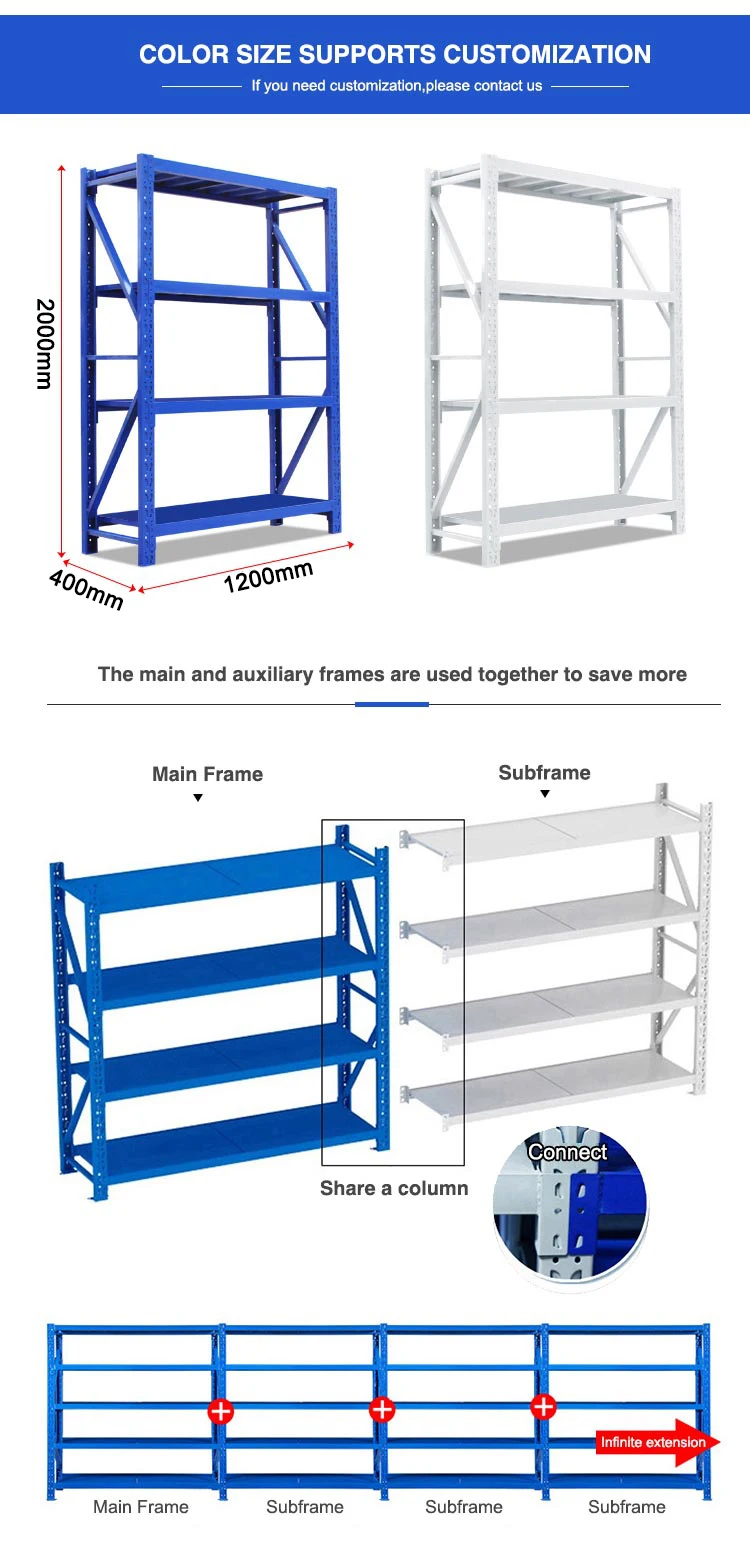 COLOR SIZE SUPPORTS CUSTOMIZATION

If you need customization,please contact us

2000mm

400mm

1200mm

The main and auxiliary frames are used together to save more

Main Frame

Subframe

Share a column

Connect

Infinite extension

Main Frame

Subframe

Subframe

Subframe