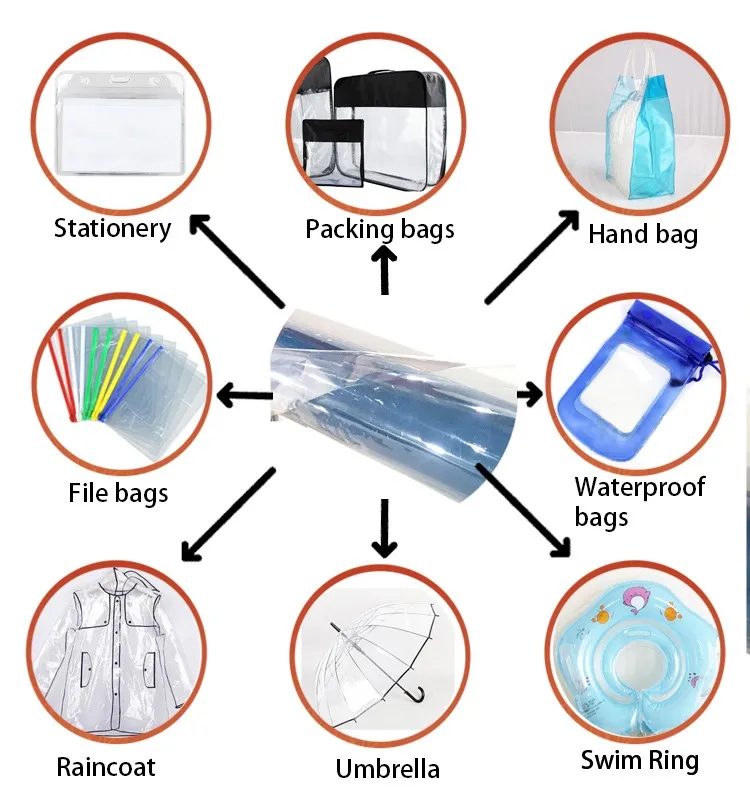 Stationery

Packing bags

Hand bag

File bags

Waterproof bags

Raincoat

Umbrella

Swim Ring