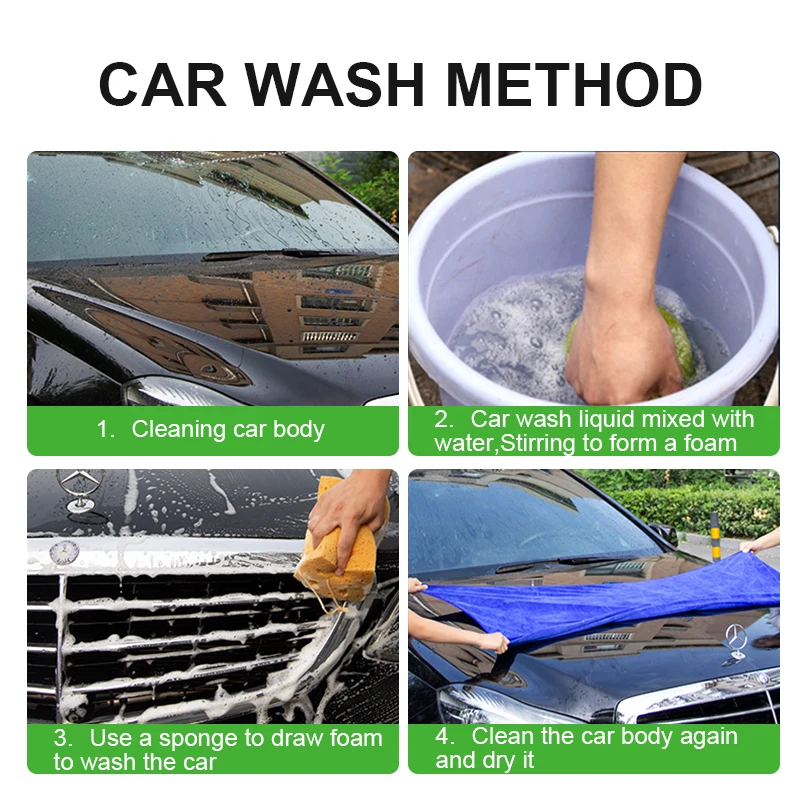 CAR WASH METHOD

1. Cleaning car body

2. Car wash liquid mixed with water,Stirring to form a foam

3. Use a sponge to draw foam to wash the car

4. Clean the car body again and dry it