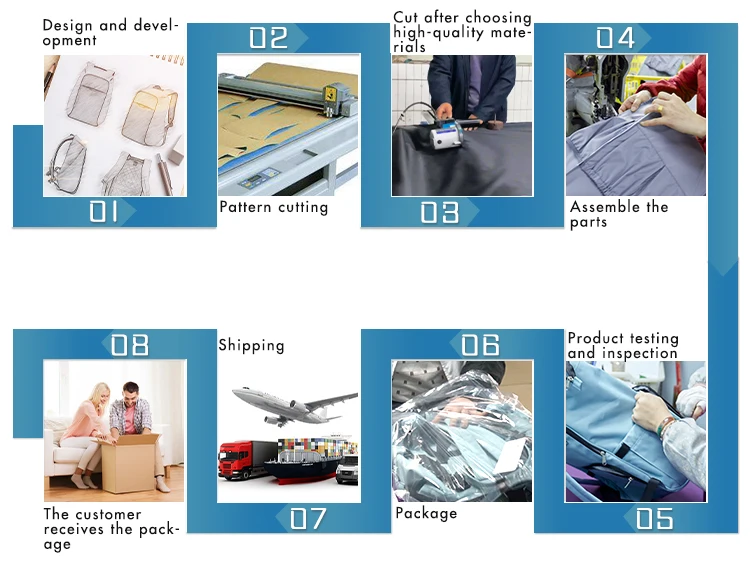 Design and development

01

02

Pattern cutting

Cut after choosing high-quality materials

03

04

Assemble the parts

Product testing and inspection

05

06

Package

Shipping

07

08

The customer receives the package