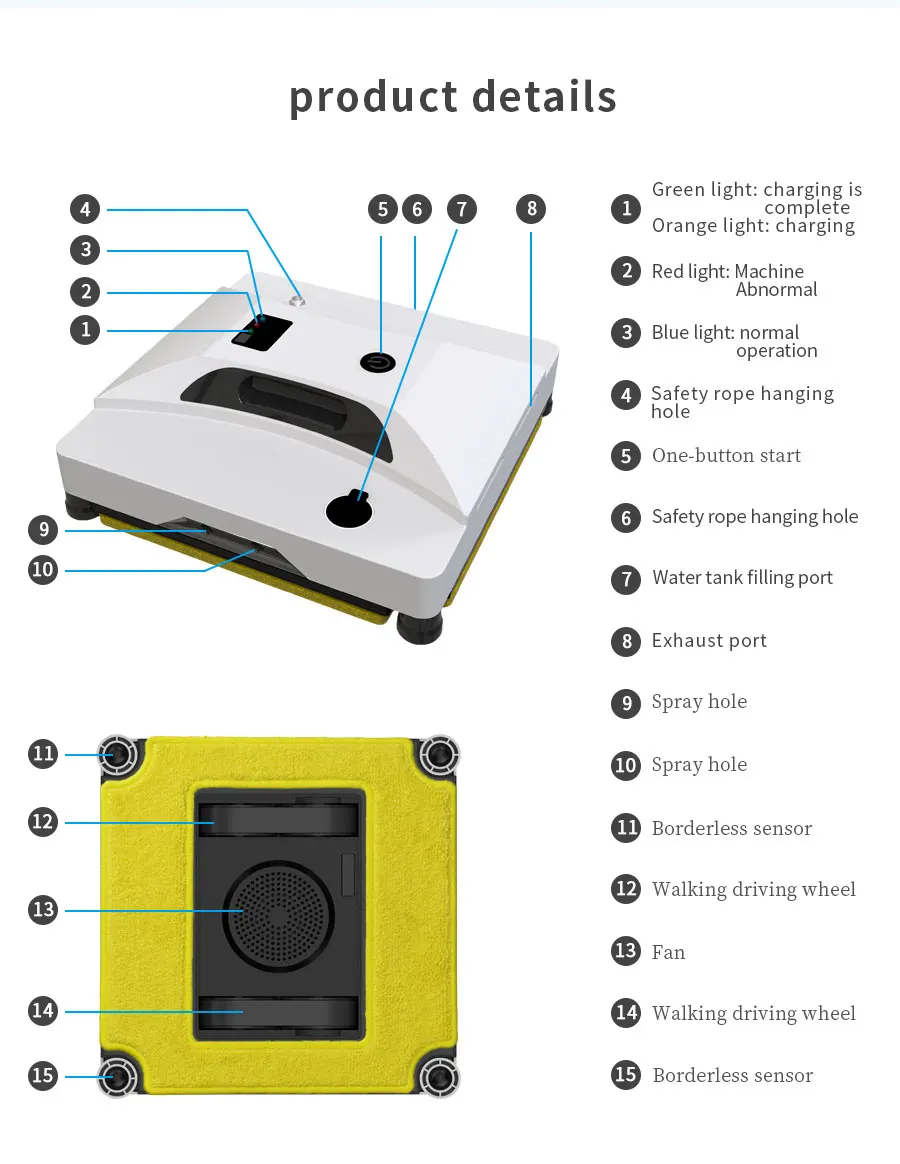 product details

4
3
2
1
5
6
7
8
9
10

11
12
13
14
15

1 Green light: charging is complete
Orange light: charging

2 Red light: Machine Abnormal

3 Blue light: normal operation

4 Safety rope hanging hole

5 One-button start

6 Safety rope hanging hole

7 Water tank filling port

8 Exhaust port

9 Spray hole

10 Spray hole

11 Borderless sensor

12 Walking driving wheel

13 Fan

14 Walking driving wheel

15 Borderless sensor