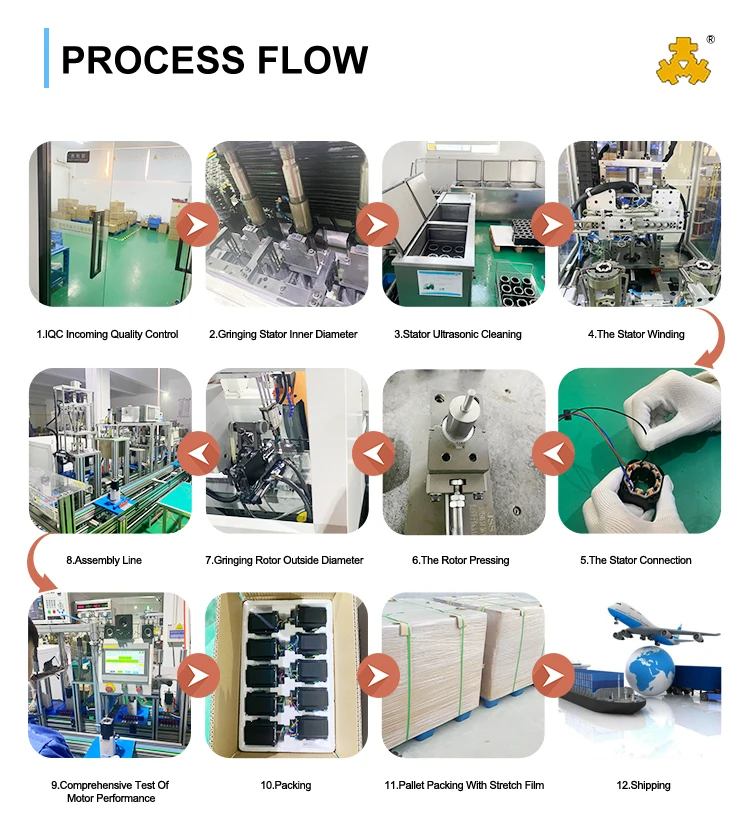 PROCESS FLOW

®

1.IQC Incoming Quality Control

2.Gringing Stator Inner Diameter

3.Stator Ultrasonic Cleaning

4.The Stator Winding

8.Assembly Line

7.Gringing Rotor Outside Diameter

6.The Rotor Pressing

5.The Stator Connection

9.Comprehensive Test Of Motor Performance

10.Packing

11.Pallet Packing With Stretch Film

12.Shipping