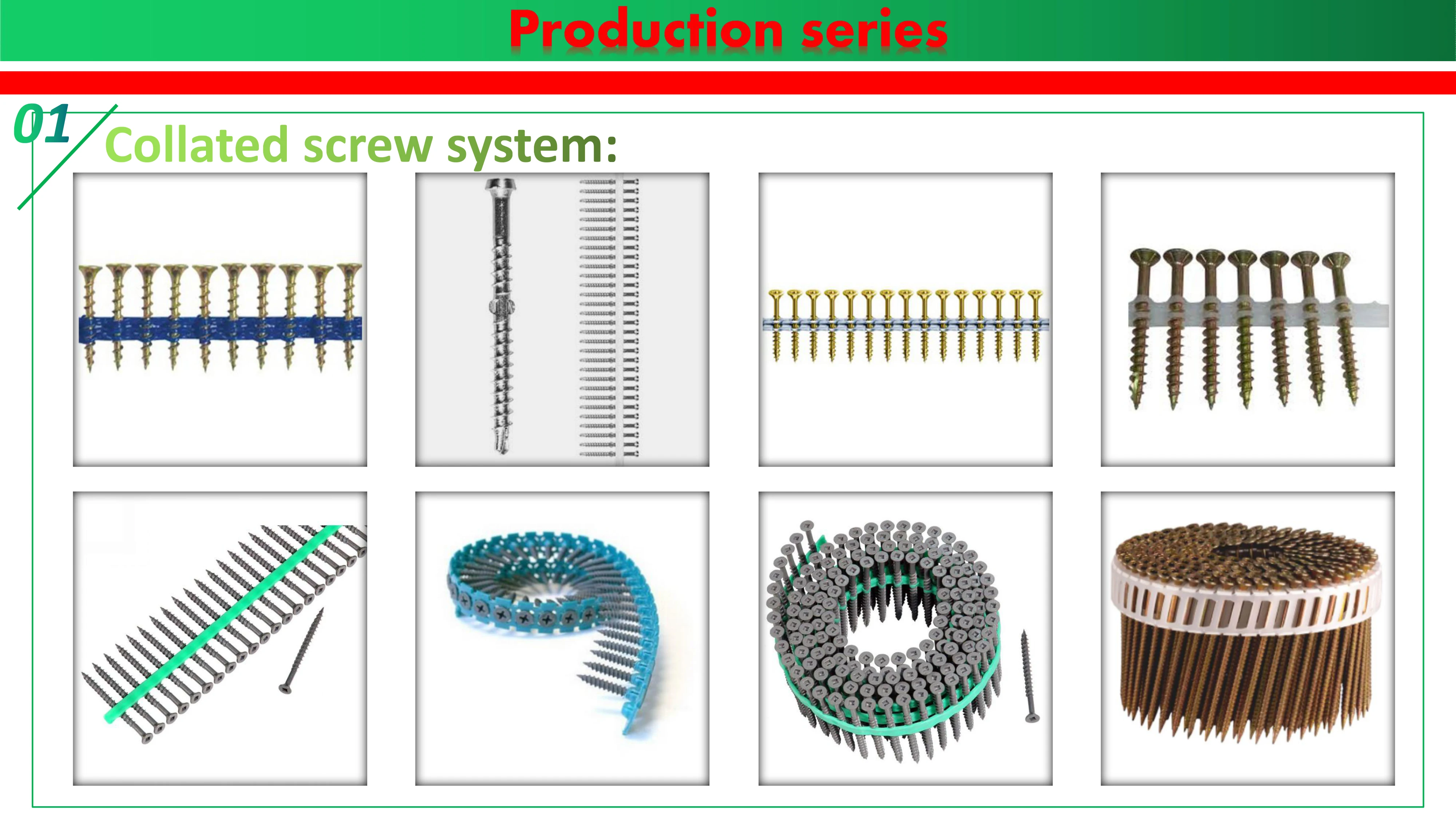 Production series

01

Collated screw system: