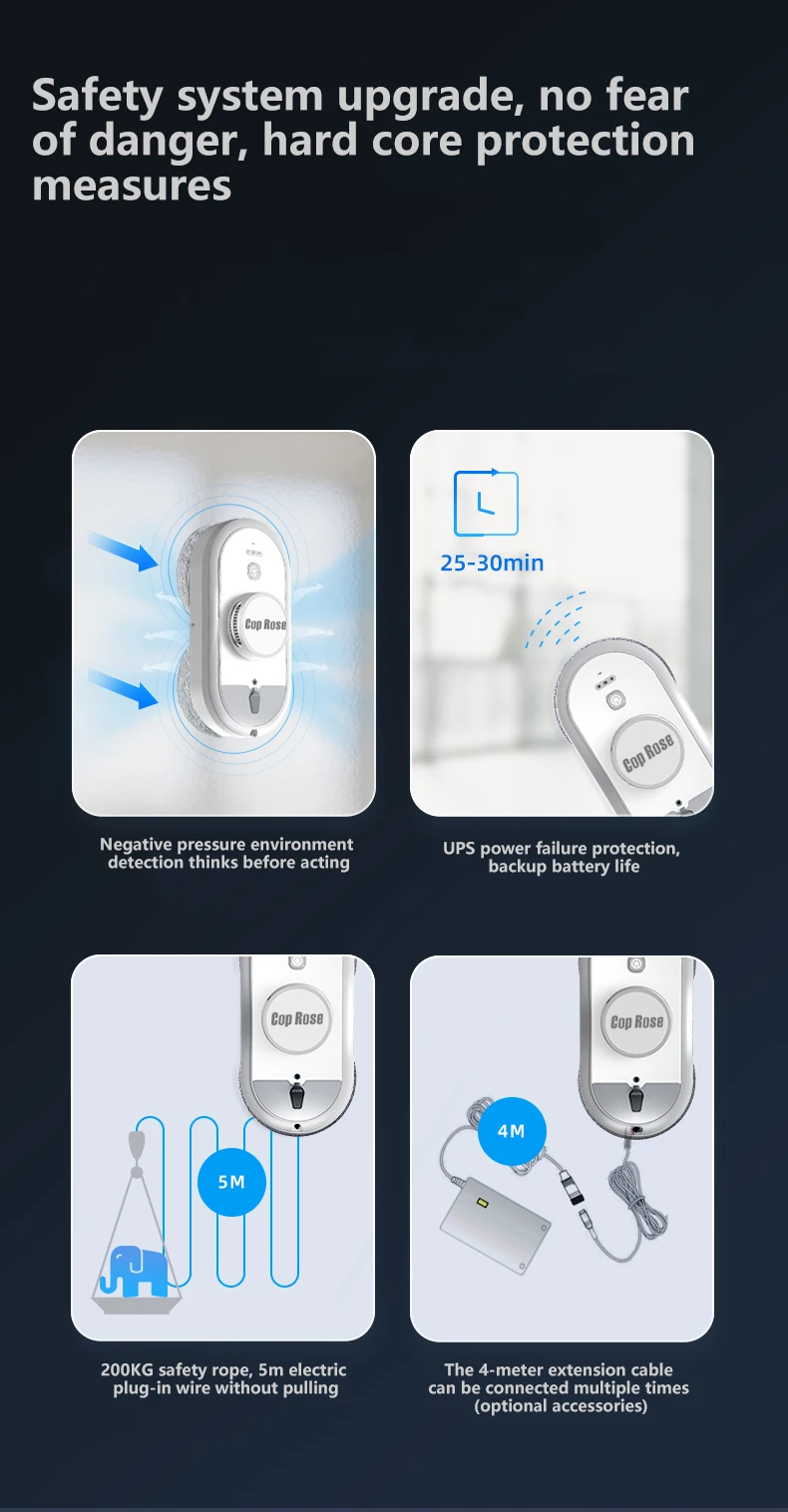 Safety system upgrade, no fear of danger, hard core protection measures

Cop Rose

Negative pressure environment detection thinks before acting

25-30min

Cop Rose

UPS power failure protection, backup battery life

Cop Rose

5M

200KG safety rope, 5m electric plug-in wire without pulling

Cop Rose

4M

The 4-meter extension cable can be connected multiple times (optional accessories)