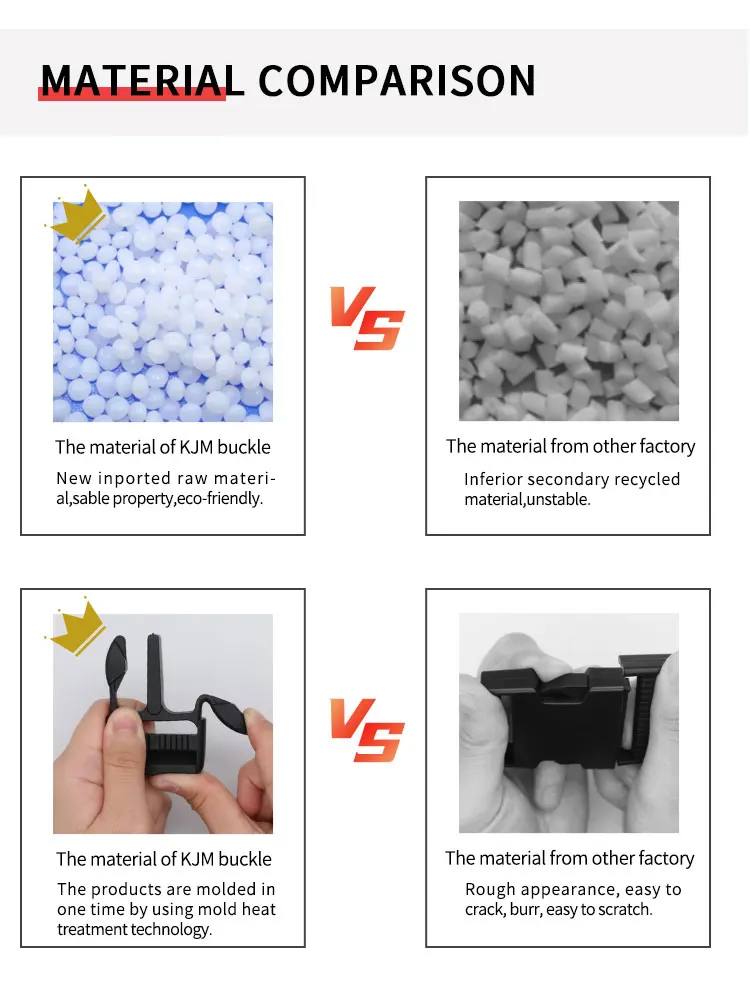 MATERIAL COMPARISON

The material of KJM buckle
New inported raw material,sable property,eco-friendly.

VS

The material from other factory
Inferior secondary recycled material,unstable.

The material of KJM buckle
The products are molded in one time by using mold heat treatment technology.

VS

The material from other factory
Rough appearance, easy to crack, burr, easy to scratch.