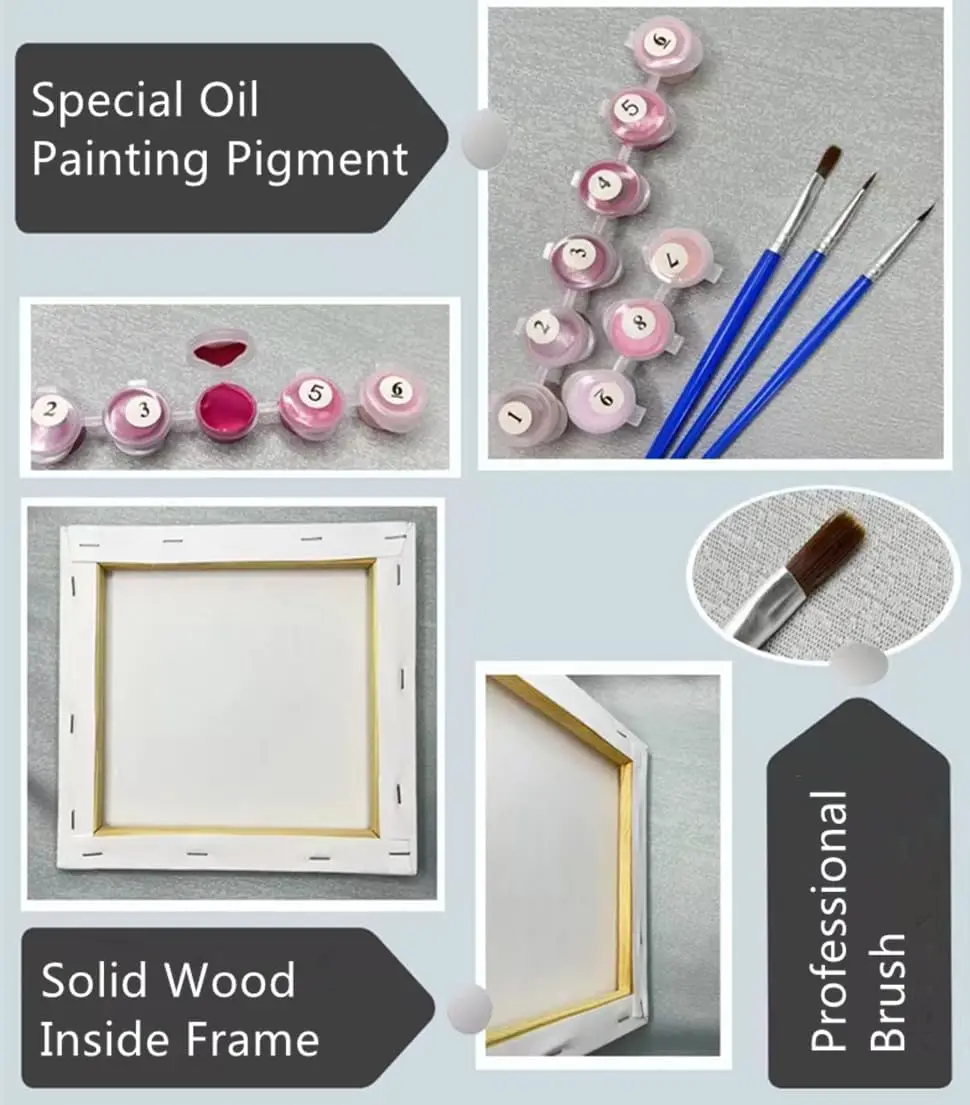 Special Oil Painting Pigment

6
5
4
3
7
2
8
1
9

2
3
5
6

Solid Wood Inside Frame

Professional Brush