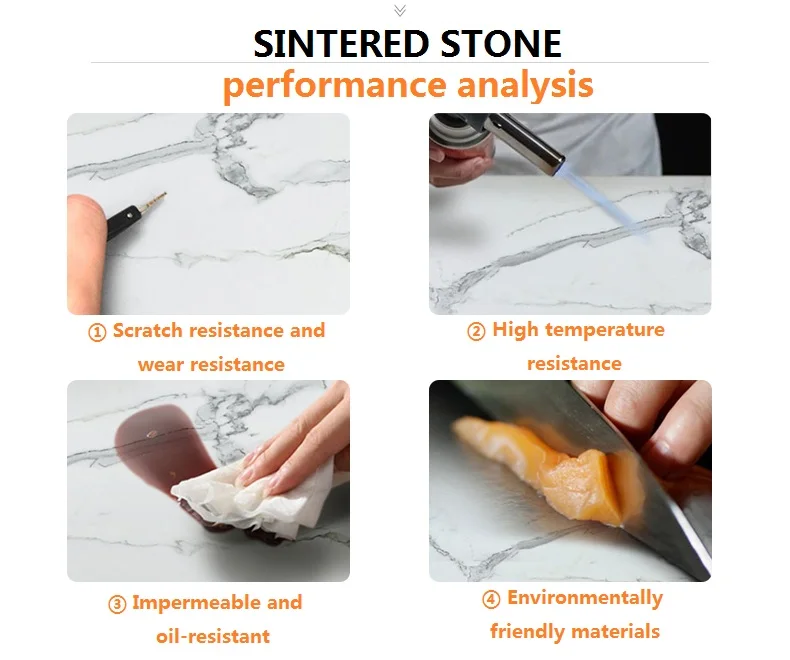 SINTERED STONE
performance analysis

① Scratch resistance and wear resistance

② High temperature resistance

③ Impermeable and oil-resistant

④ Environmentally friendly materials