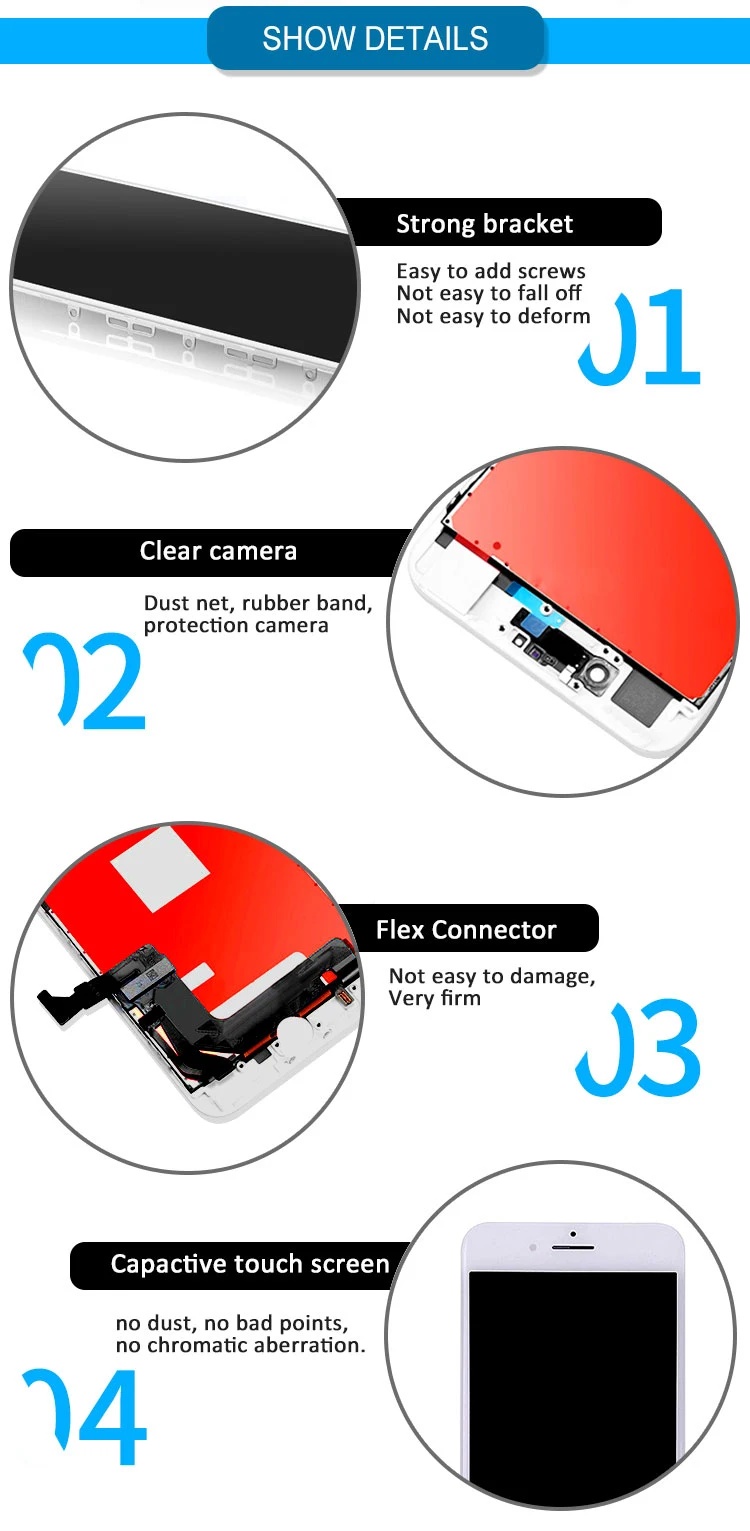 SHOW DETAILS

Strong bracket

Easy to add screws
Not easy to fall off
Not easy to deform

01

Clear camera

Dust net, rubber band, protection camera

02

Flex Connector

Not easy to damage, Very firm

03

Capactive touch screen

no dust, no bad points, no chromatic aberration.

04