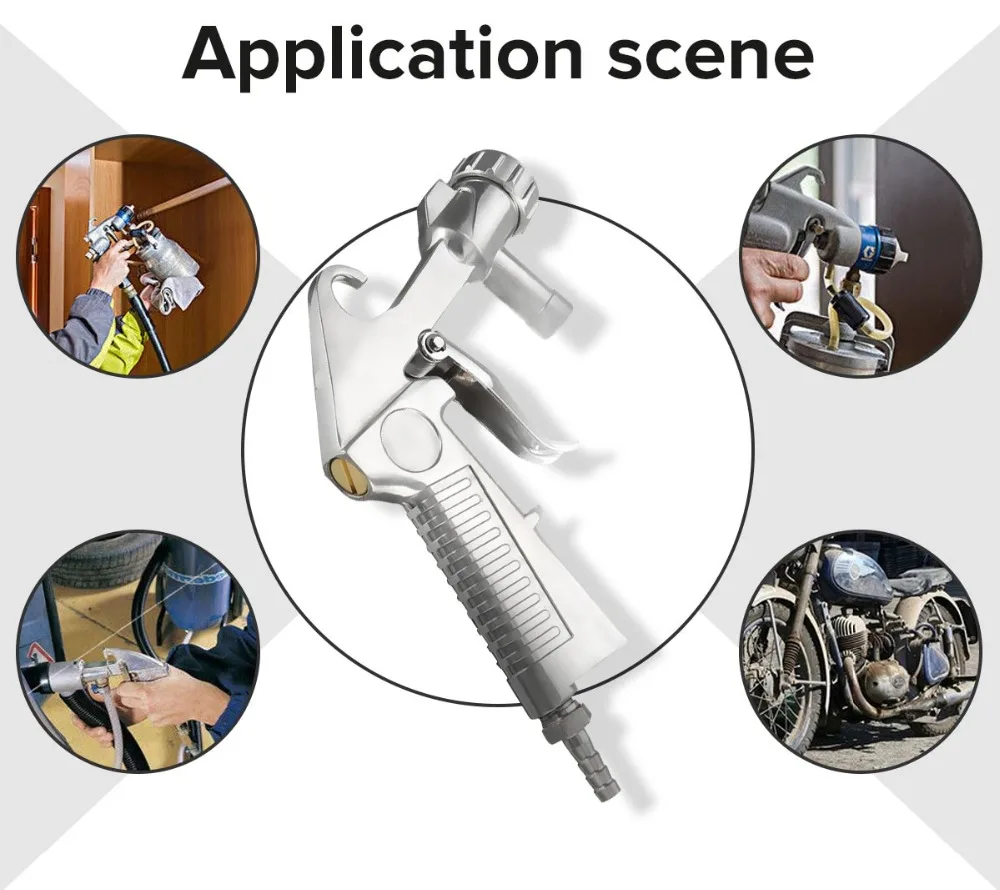 Application scene