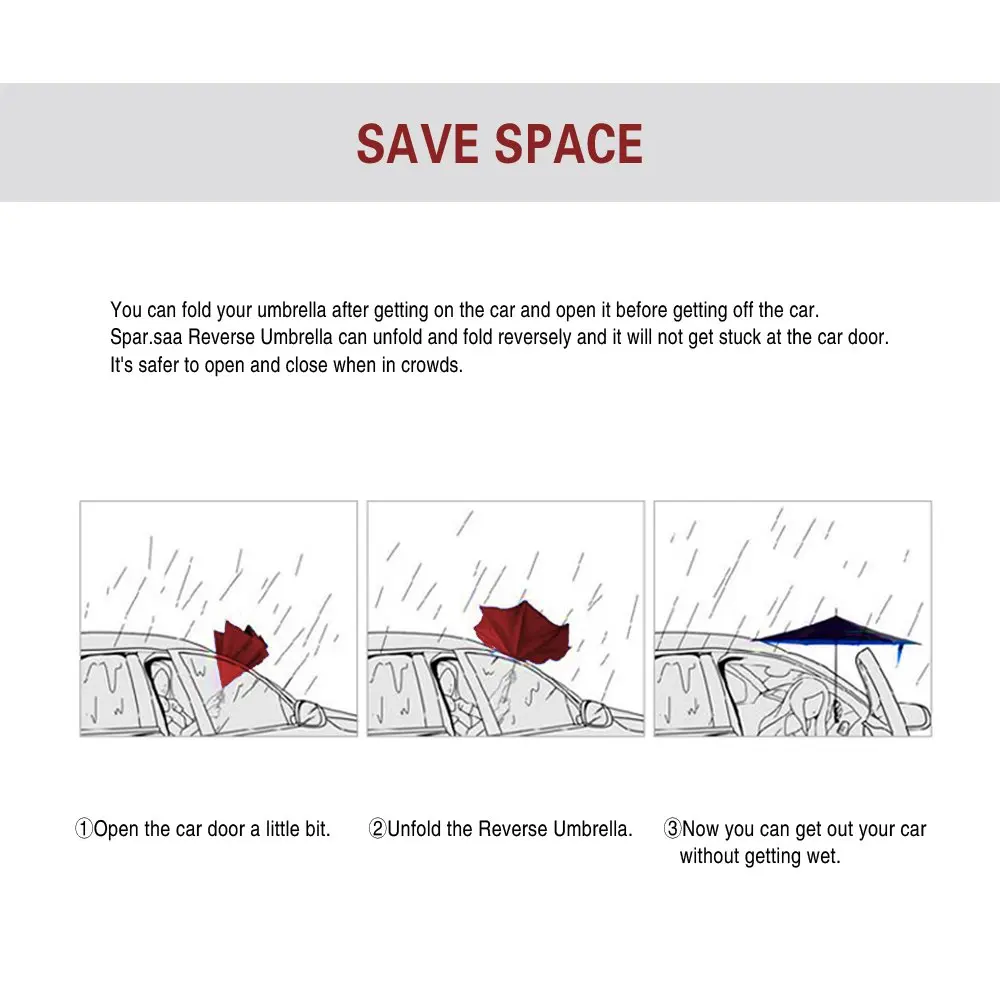 SAVE SPACE

You can fold your umbrella after getting on the car and open it before getting off the car.
Spar.saa Reverse Umbrella can unfold and fold reversely and it will not get stuck at the car door.
It's safer to open and close when in crowds.

①Open the car door a little bit.

②Unfold the Reverse Umbrella.

③Now you can get out your car without getting wet.