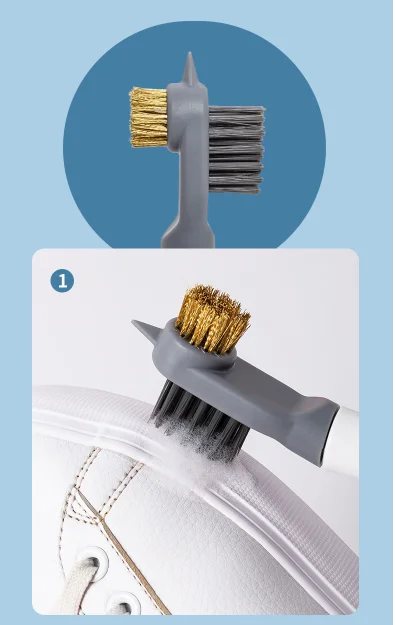 1