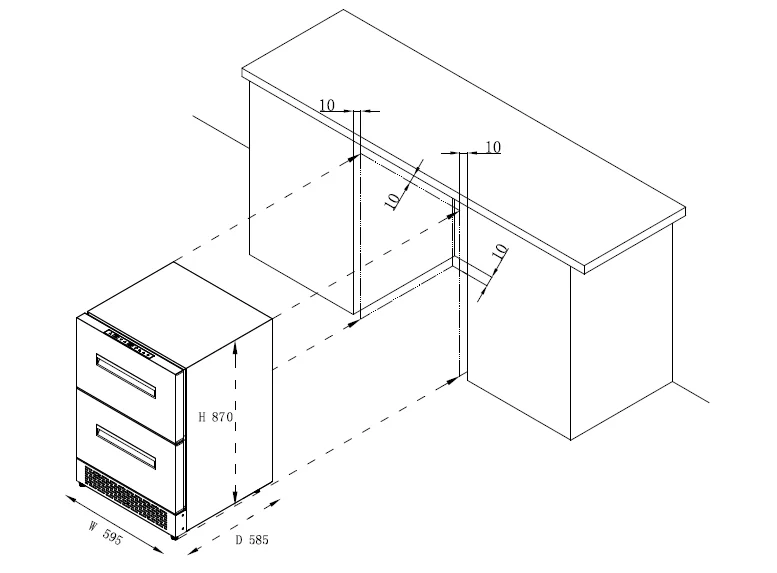 10
10
10
10
H 870
W 595
D 585