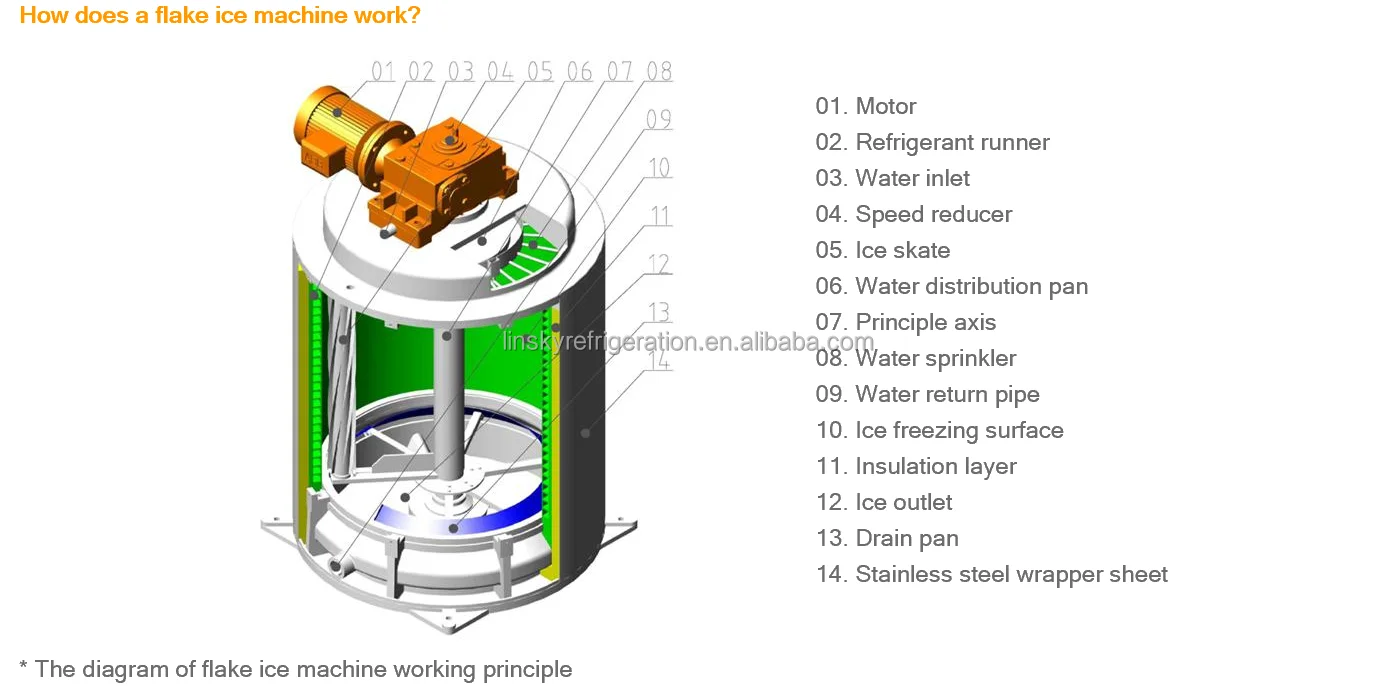 How does a flake ice machine work?

01 02 03 04 05 06 07 08
09
10
11
12
13
14

linskyrefrigeration.en.alibaba.com

01. Motor
02. Refrigerant runner
03. Water inlet
04. Speed reducer
05. Ice skate
06. Water distribution pan
07. Principle axis
08. Water sprinkler
09. Water return pipe
10. Ice freezing surface
11. Insulation layer
12. Ice outlet
13. Drain pan
14. Stainless steel wrapper sheet

* The diagram of flake ice machine working principle