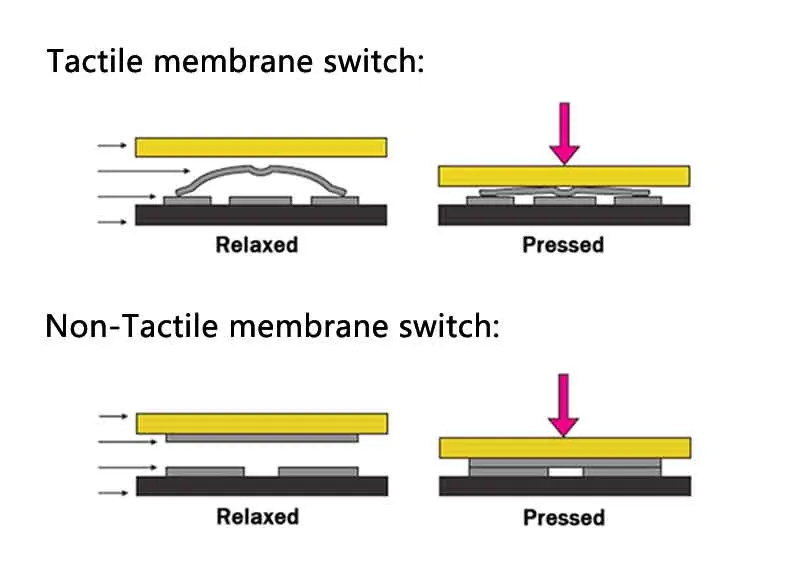 Tactile membrane switch:

Relaxed

Pressed

Non-Tactile membrane switch:

Relaxed

Pressed