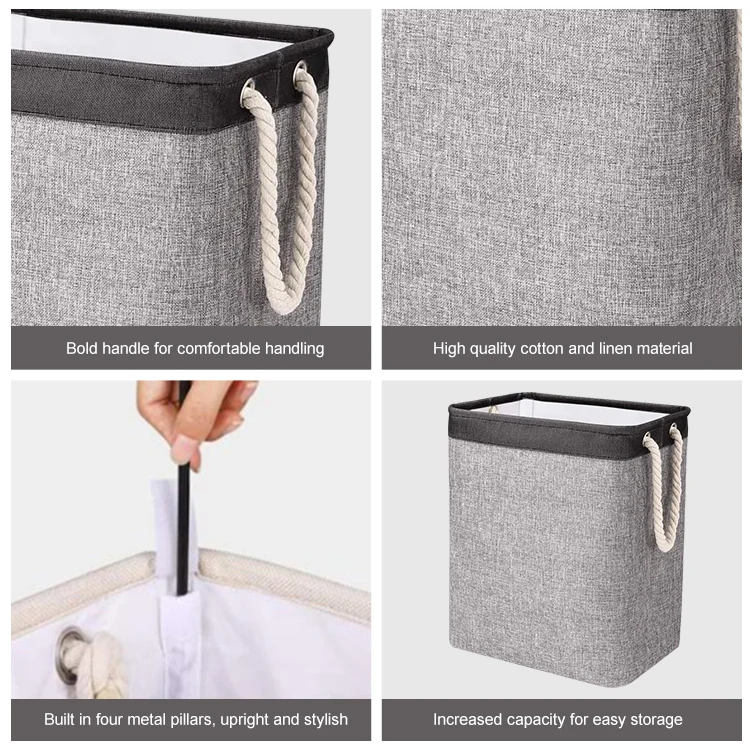 Bold handle for comfortable handling

High quality cotton and linen material

Built in four metal pillars, upright and stylish

Increased capacity for easy storage