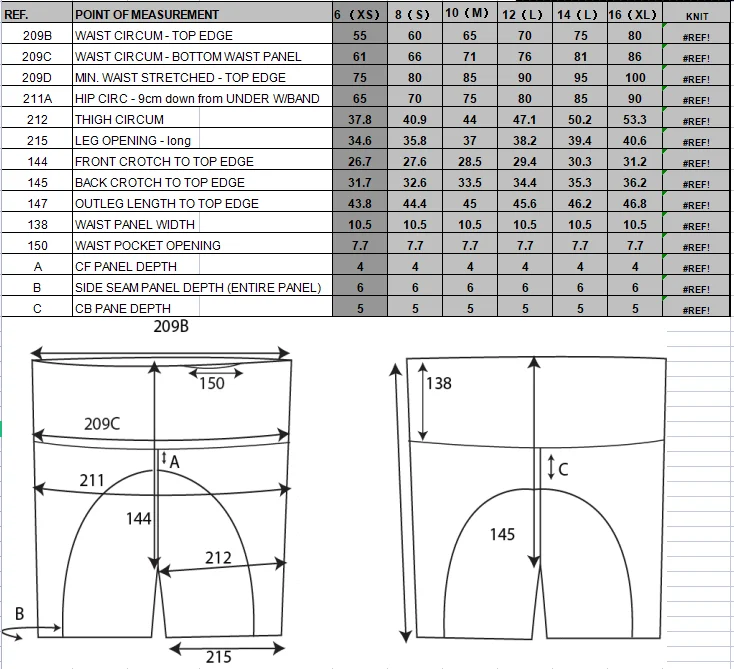 | REF. | POINT OF MEASUREMENT | 6 (XS) | 8 (S) | 10 (M) | 12 (L) | 14 (L) | 16 (XL) | KNIT |
|---|---|---|---|---|---|---|---|---|
| 209B | WAIST CIRCUM - TOP EDGE | 55 | 60 | 65 | 70 | 75 | 80 | #REF! |
| 209C | WAIST CIRCUM - BOTTOM WAIST PANEL | 61 | 66 | 71 | 76 | 81 | 86 | #REF! |
| 209D | MIN. WAIST STRETCHED - TOP EDGE | 75 | 80 | 85 | 90 | 95 | 100 | #REF! |
| 211A | HIP CIRC - 9cm down from UNDER W/BAND | 65 | 70 | 75 | 80 | 85 | 90 | #REF! |
| 212 | THIGH CIRCUM | 37.8 | 40.9 | 44 | 47.1 | 50.2 | 53.3 | #REF! |
| 215 | LEG OPENING - long | 34.6 | 35.8 | 37 | 38.2 | 39.4 | 40.6 | #REF! |
| 144 | FRONT CROTCH TO TOP EDGE | 26.7 | 27.6 | 28.5 | 29.4 | 30.3 | 31.2 | #REF! |
| 145 | BACK CROTCH TO TOP EDGE | 31.7 | 32.6 | 33.5 | 34.4 | 35.3 | 36.2 | #REF! |
| 147 | OUTLEG LENGTH TO TOP EDGE | 43.8 | 44.4 | 45 | 45.6 | 46.2 | 46.8 | #REF! |
| 138 | WAIST PANEL WIDTH | 10.5 | 10.5 | 10.5 | 10.5 | 10.5 | 10.5 | #REF! |
| 150 | WAIST POCKET OPENING | 7.7 | 7.7 | 7.7 | 7.7 | 7.7 | 7.7 | #REF! |
| A | CF PANEL DEPTH | 4 | 4 | 4 | 4 | 4 | 4 | #REF! |
| B | SIDE SEAM PANEL DEPTH (ENTIRE PANEL) | 6 | 6 | 6 | 6 | 6 | 6 | #REF! |
| C | CB PANE DEPTH | 5 | 5 | 5 | 5 | 5 | 5 | #REF! |

209B
150
209C
A
211
144
212
B
215
138
C
145