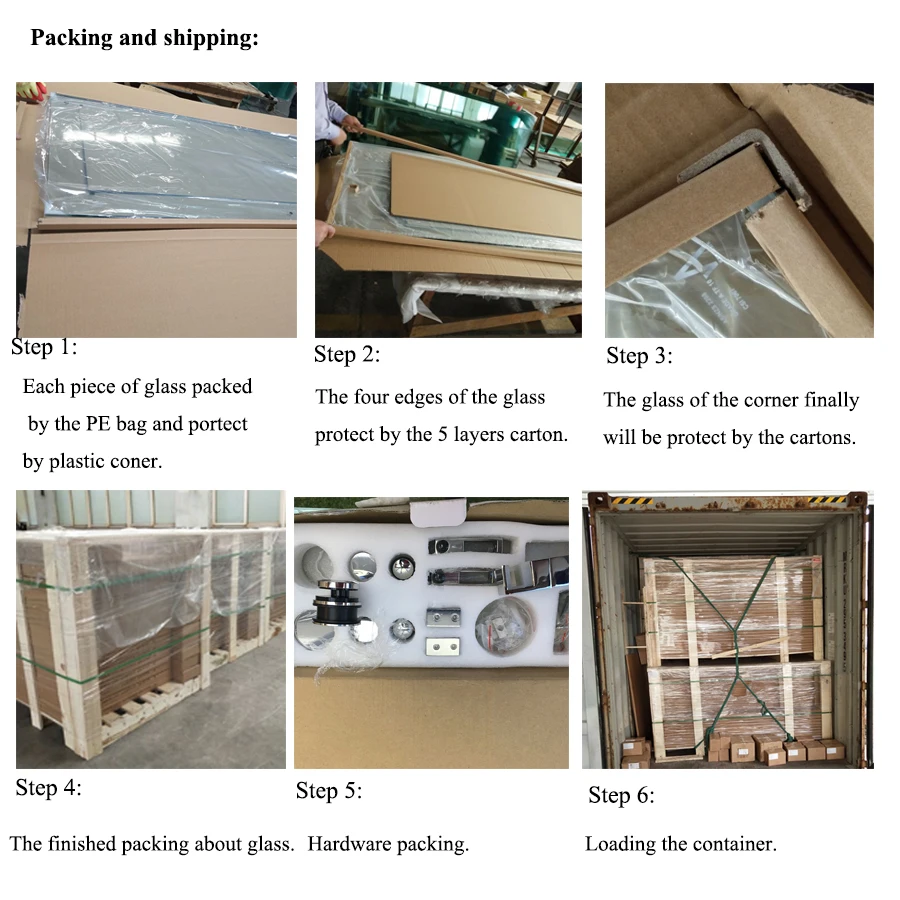 Packing and shipping:

Step 1:

Each piece of glass packed by the PE bag and portect by plastic coner.

Step 2:

The four edges of the glass protect by the 5 layers carton.

Step 3:

The glass of the corner finally will be protect by the cartons.

Step 4:

The finished packing about glass.

Step 5:

Hardware packing.

Step 6:

Loading the container.