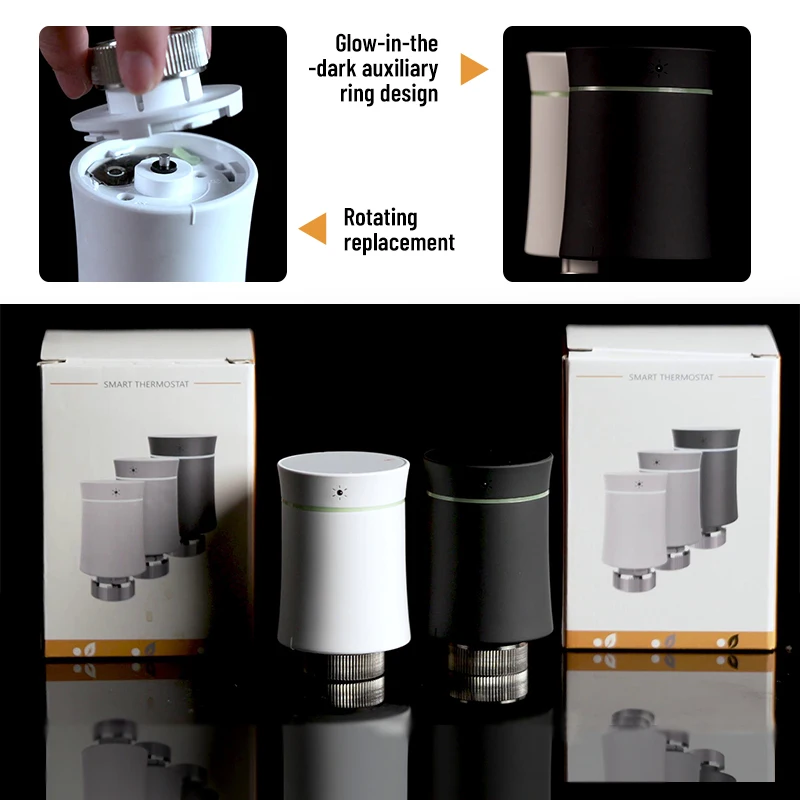 Glow-in-the -dark auxiliary ring design

Rotating replacement

SMART THERMOSTAT

SMART THERMOSTAT