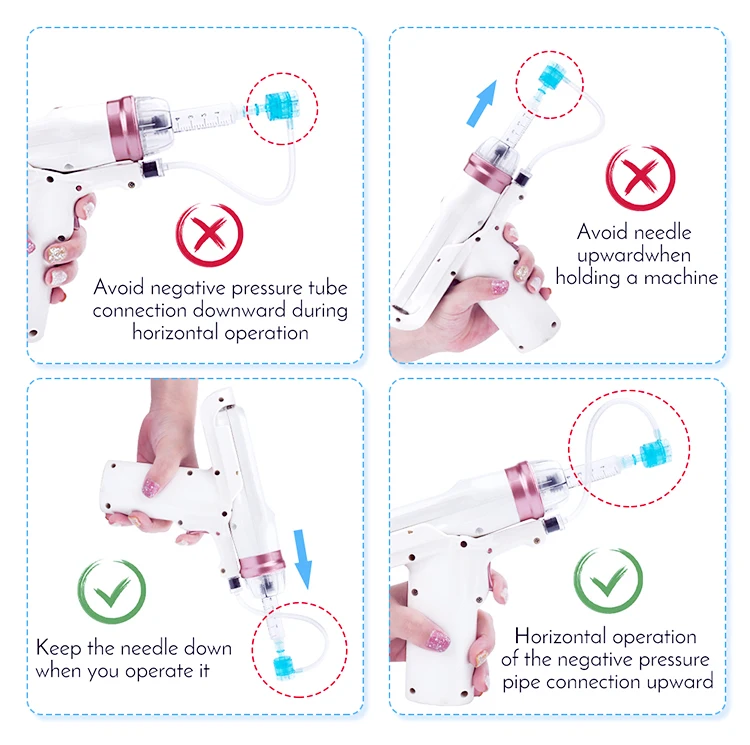 Avoid negative pressure tube connection downward during horizontal operation

Avoid needle upwardwhen holding a machine

Keep the needle down when you operate it

Horizontal operation of the negative pressure pipe connection upward