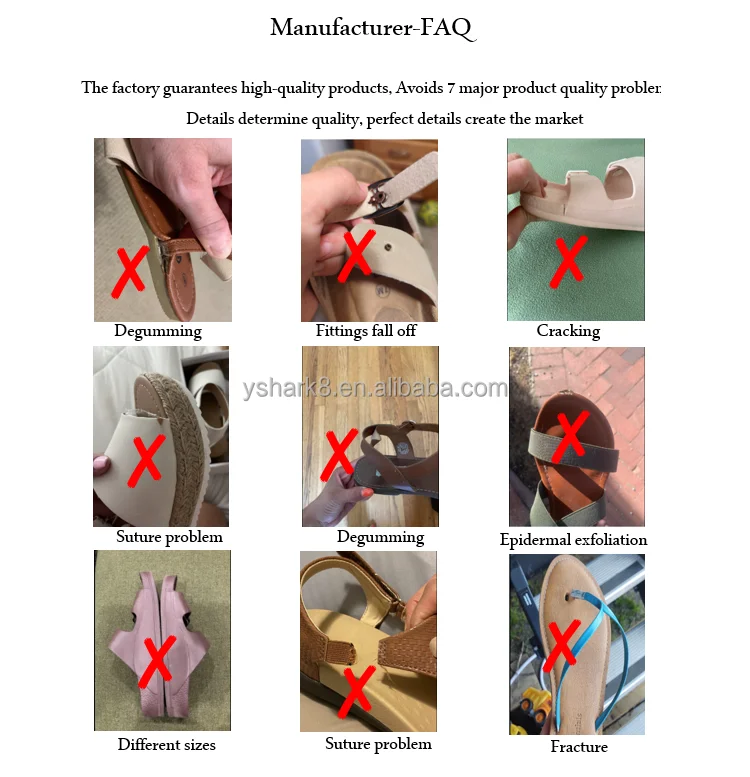 Manufacturer-FAQ

The factory guarantees high-quality products, Avoids 7 major product quality probler

Details determine quality, perfect details create the market

Degumming

Fittings fall off

Cracking

yshark8.en.alibaba.com

Suture problem

Degumming

Epidermal exfoliation

Different sizes

Suture problem

Fracture