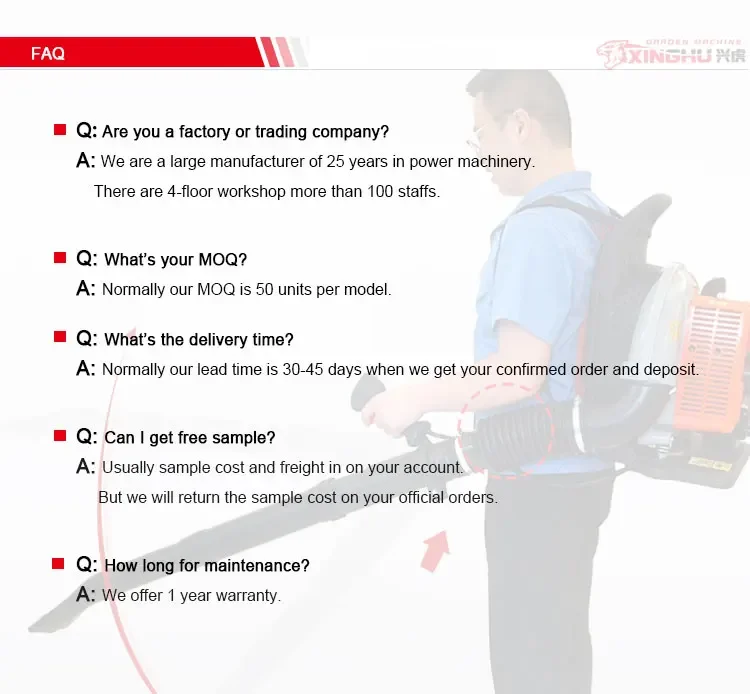 FAQ

GARDEN MACHINE XINGHU 兴虎

Q: Are you a factory or trading company?
A: We are a large manufacturer of 25 years in power machinery. There are 4-floor workshop more than 100 staffs.

Q: What's your MOQ?
A: Normally our MOQ is 50 units per model.

Q: What's the delivery time?
A: Normally our lead time is 30-45 days when we get your confirmed order and deposit.

Q: Can I get free sample?
A: Usually sample cost and freight in on your account. But we will return the sample cost on your official orders.

Q: How long for maintenance?
A: We offer 1 year warranty.