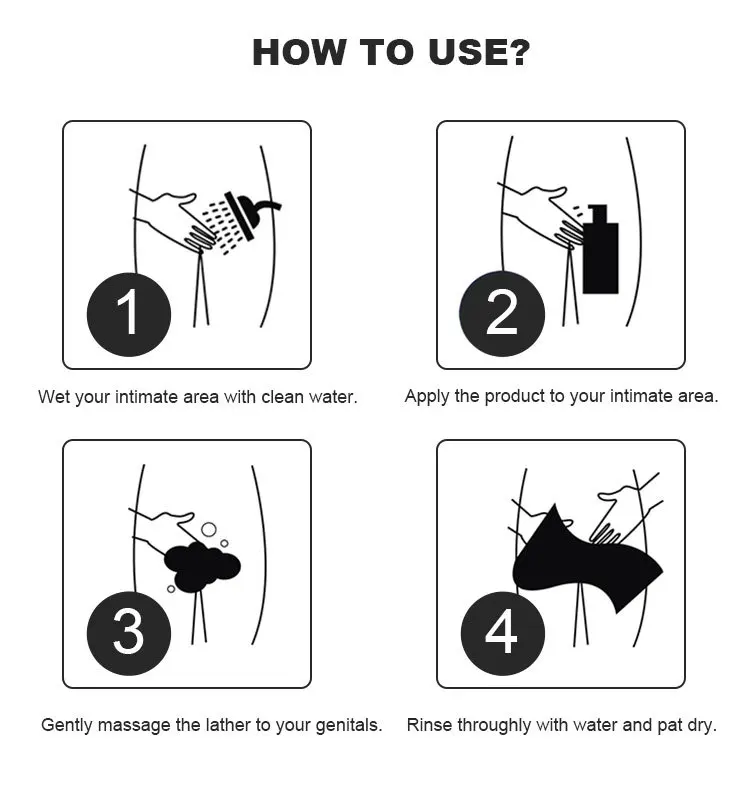 HOW TO USE?

1

Wet your intimate area with clean water.

2

Apply the product to your intimate area.

3

Gently massage the lather to your genitals.

4

Rinse throughly with water and pat dry.