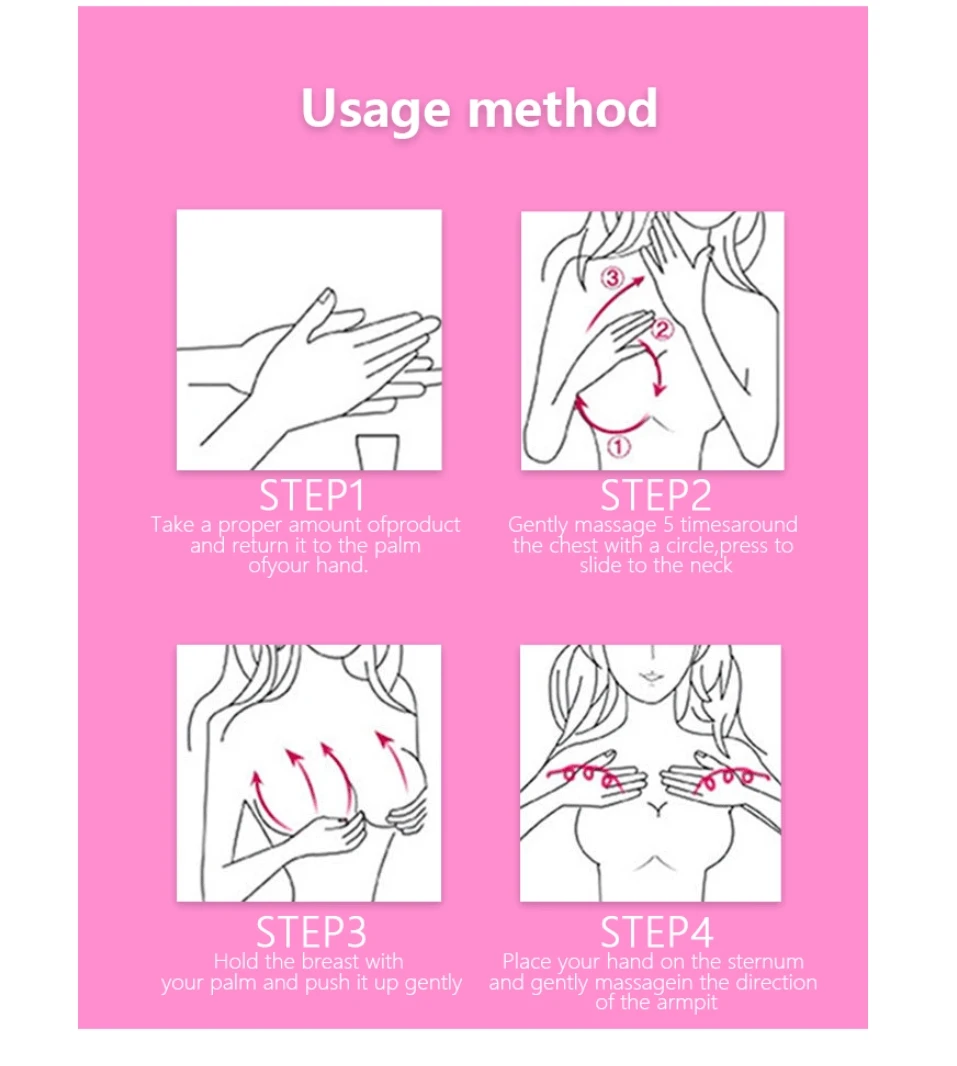 Usage method

③
②
①

STEP1
Take a proper amount ofproduct and return it to the palm ofyour hand.

STEP2
Gently massage 5 timesaround the chest with a circle,press to slide to the neck

STEP3
Hold the breast with your palm and push it up gently

STEP4
Place your hand on the sternum and gently massagein the direction of the armpit