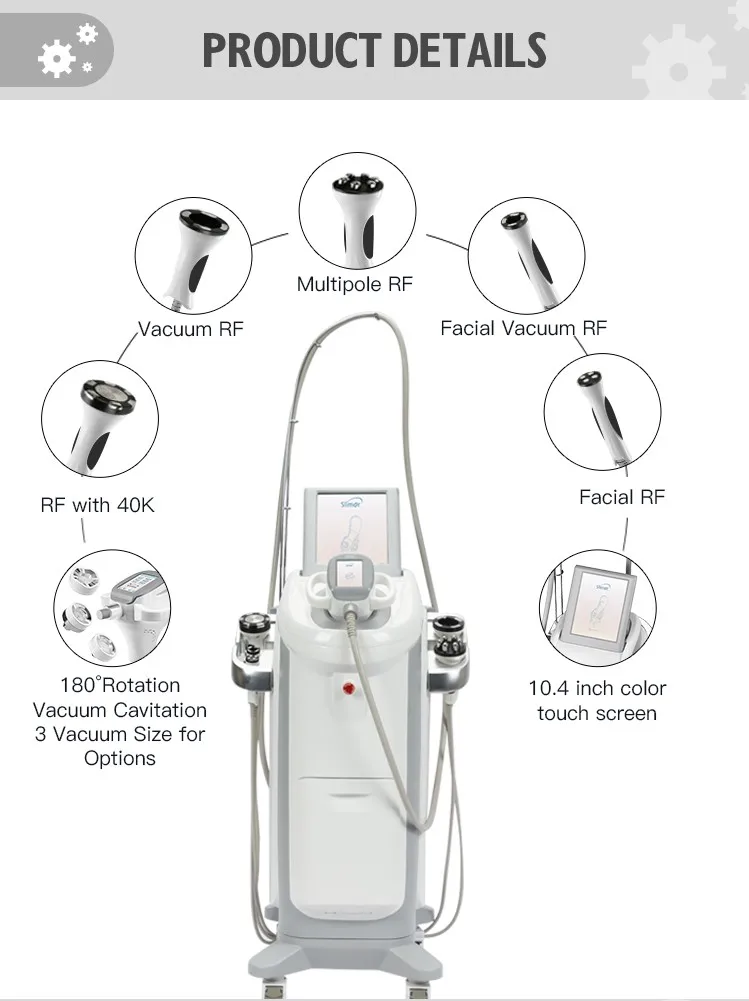 PRODUCT DETAILS

Multipole RF

Vacuum RF

Facial Vacuum RF

RF with 40K

Facial RF

180°Rotation Vacuum Cavitation 3 Vacuum Size for Options

10.4 inch color touch screen