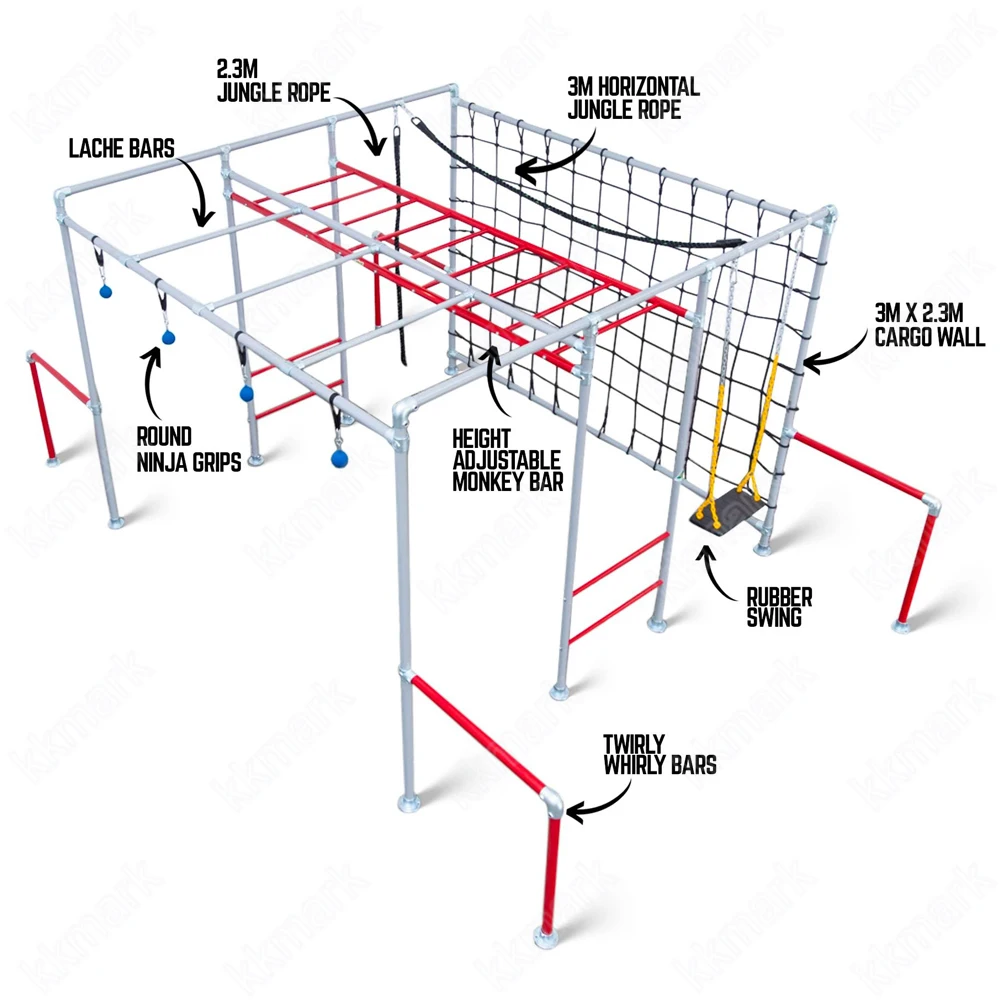 2.3M
JUNGLE ROPE

3M HORIZONTAL
JUNGLE ROPE

LACHE BARS

3M X 2.3M
CARGO WALL

ROUND
NINJA GRIPS

HEIGHT
ADJUSTABLE
MONKEY BAR

RUBBER
SWING

TWIRLY
WHIRLY BARS

kkmark