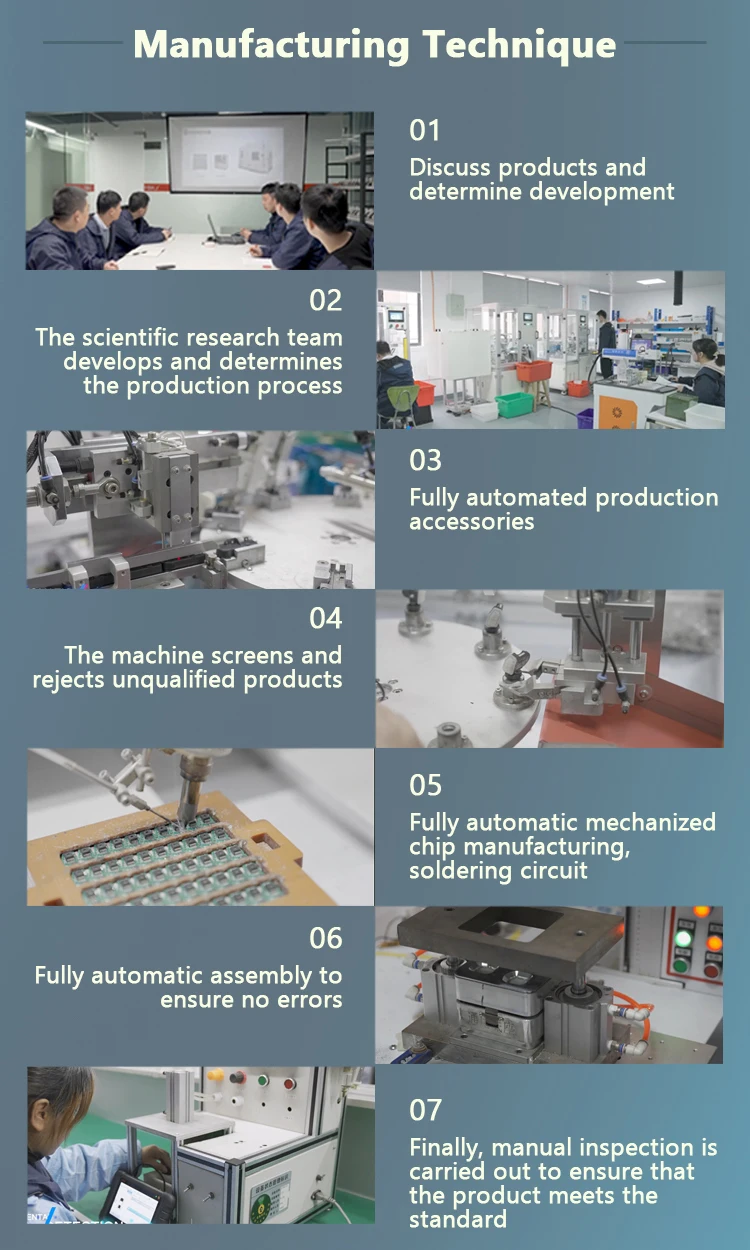 Manufacturing Technique

01
Discuss products and determine development

02
The scientific research team develops and determines the production process

03
Fully automated production accessories

04
The machine screens and rejects unqualified products

05
Fully automatic mechanized chip manufacturing, soldering circuit

06
Fully automatic assembly to ensure no errors

07
Finally, manual inspection is carried out to ensure that the product meets the standard