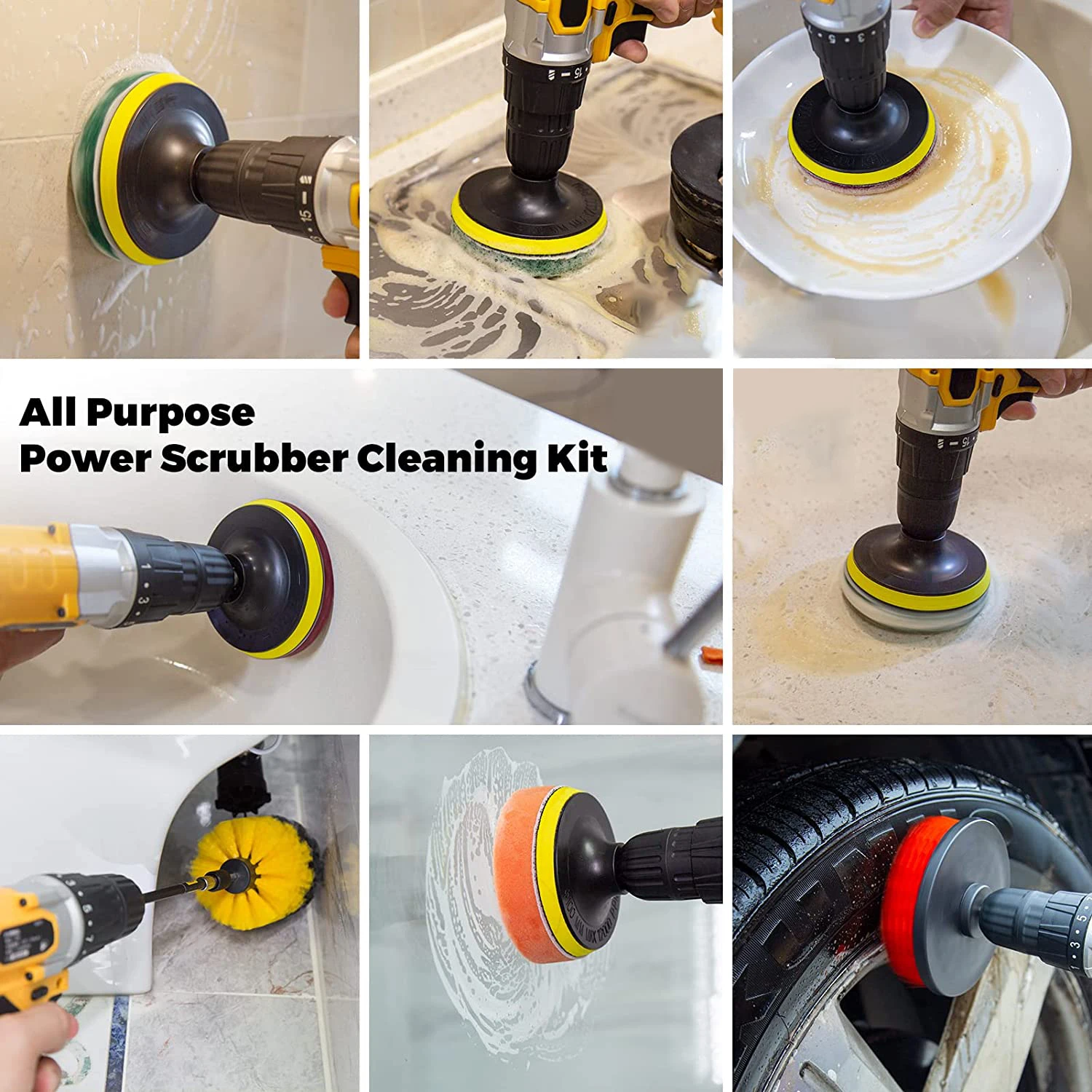 All Purpose
Power Scrubber Cleaning Kit