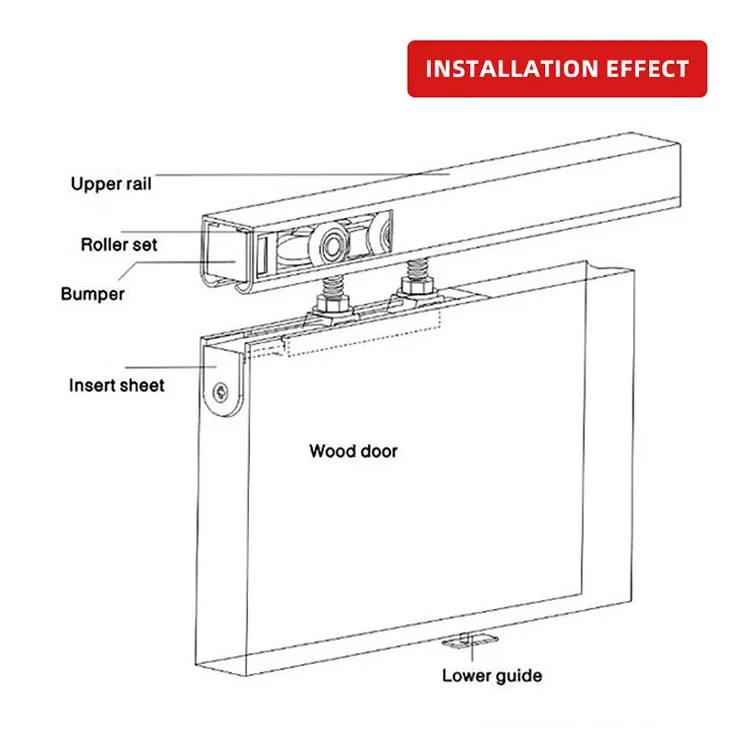 INSTALLATION EFFECT

Upper rail

Roller set

Bumper

Insert sheet

Wood door

Lower guide