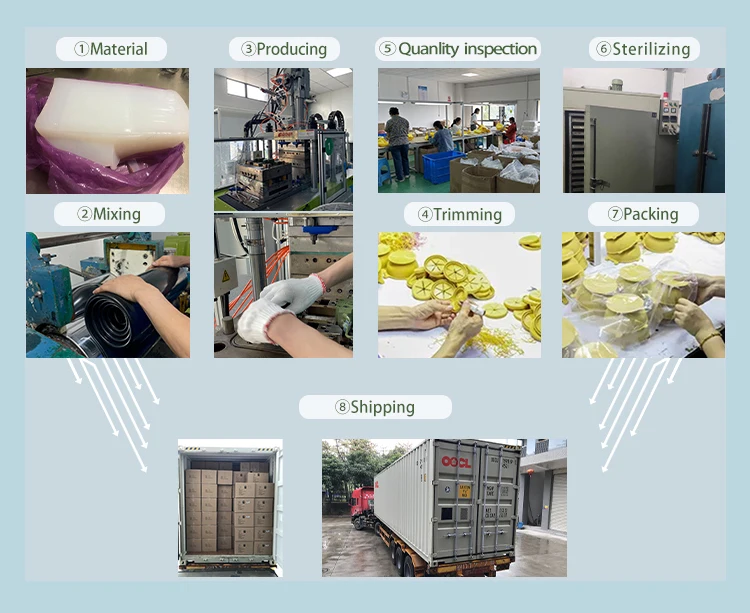 ①Material

③Producing

⑤Quanlity inspection

⑥Sterilizing

②Mixing

④Trimming

⑦Packing

⑧Shipping

OOCL