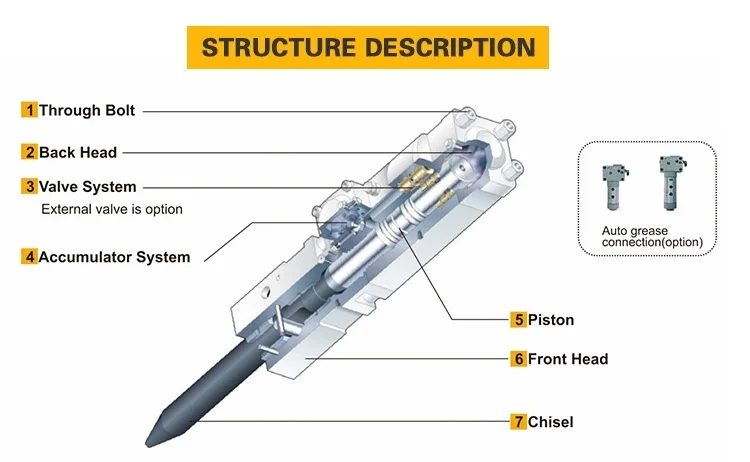 STRUCTURE DESCRIPTION

1 Through Bolt

2 Back Head

3 Valve System
External valve is option

4 Accumulator System

Auto grease connection(option)

5 Piston

6 Front Head

7 Chisel