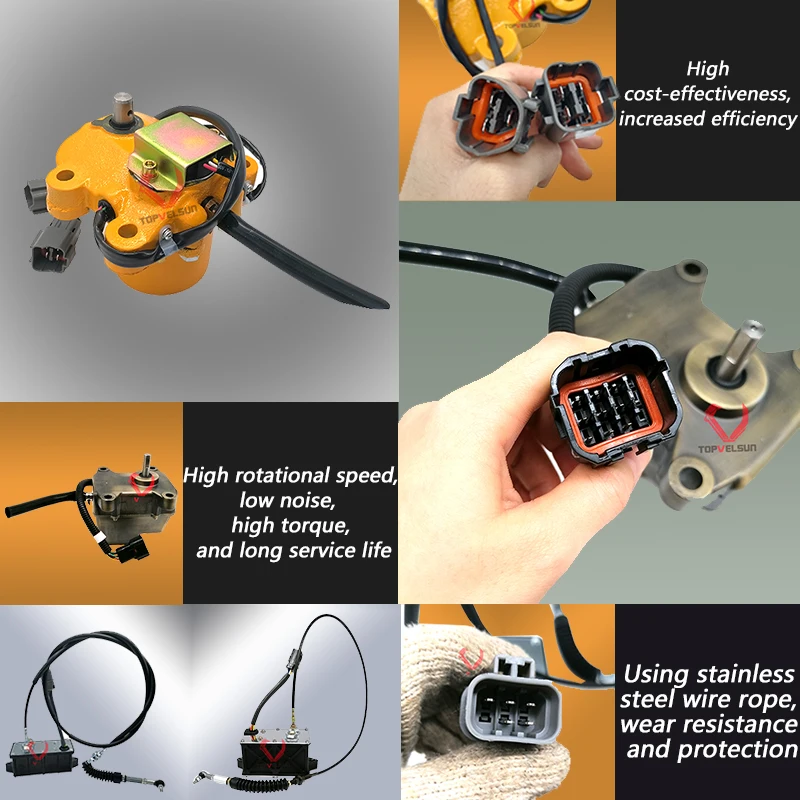 TOPVELSUN

TOPVELSUN

High cost-effectiveness, increased efficiency

TOPVELSUN

High rotational speed, low noise, high torque, and long service life

Using stainless steel wire rope, wear resistance and protection